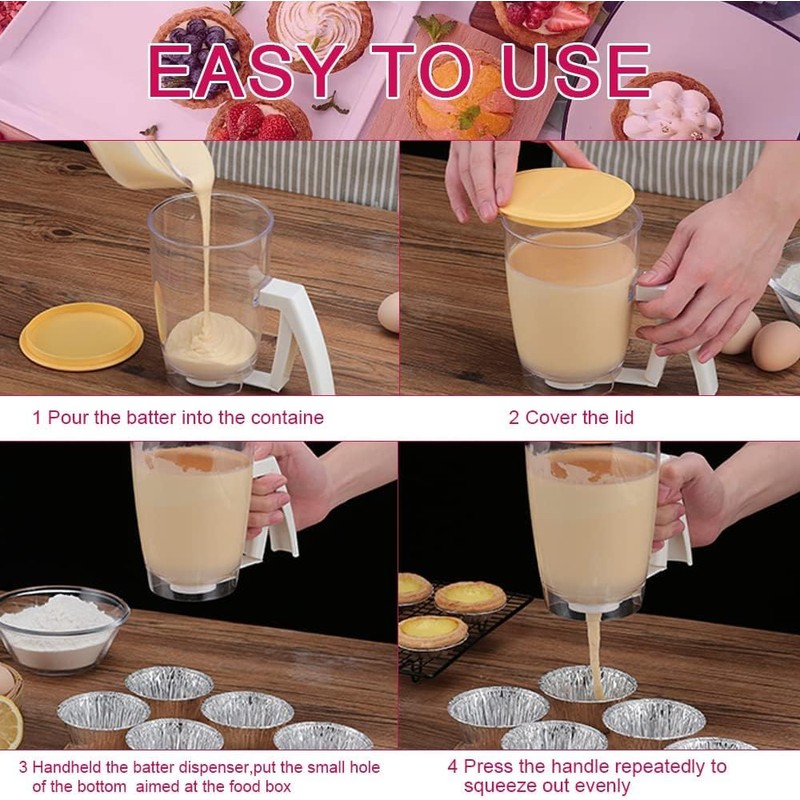 EASY TO USE

1 Pour the batter into the containe

2 Cover the lid

3 Handheld the batter dispenser,put the small hole of the bottom aimed at the food box

4 Press the handle repeatedly to squeeze out evenly