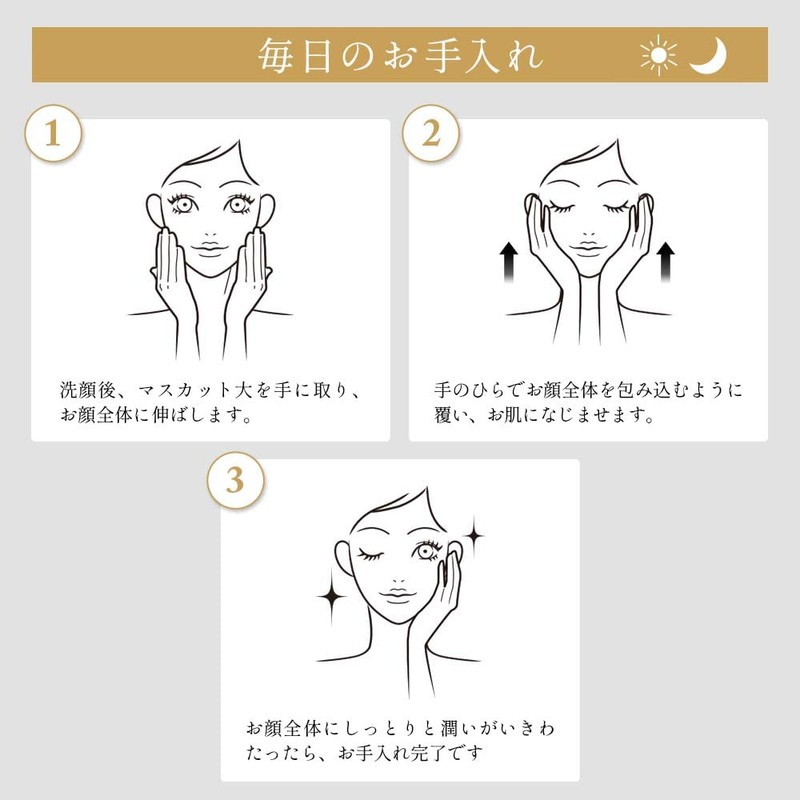 毎日のお手入れ

1

洗顔後、マスカット大を手に取り、お顔全体に伸ばします。

2

手のひらでお顔全体を包み込むように覆い、お肌になじませます。

3

お顔全体にしっとりと潤いがいきわたったら、お手入れ完了です