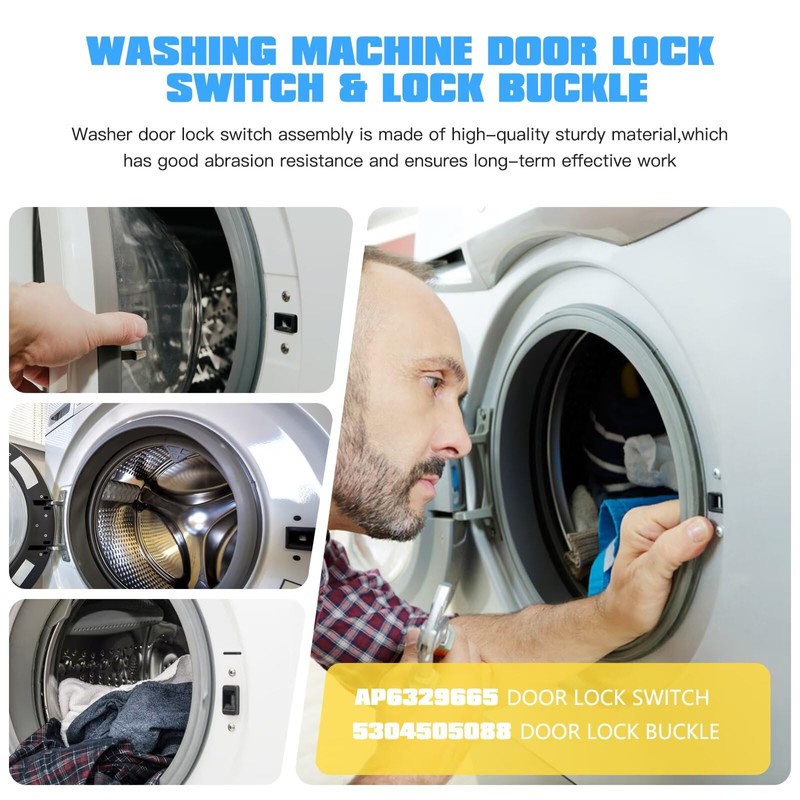 WASHING MACHINE DOOR LOCK SWITCH & LOCK BUCKLE

Washer door lock switch assembly is made of high-quality sturdy material,which has good abrasion resistance and ensures long-term effective work

AP6329665 DOOR LOCK SWITCH
5304505088 DOOR LOCK BUCKLE