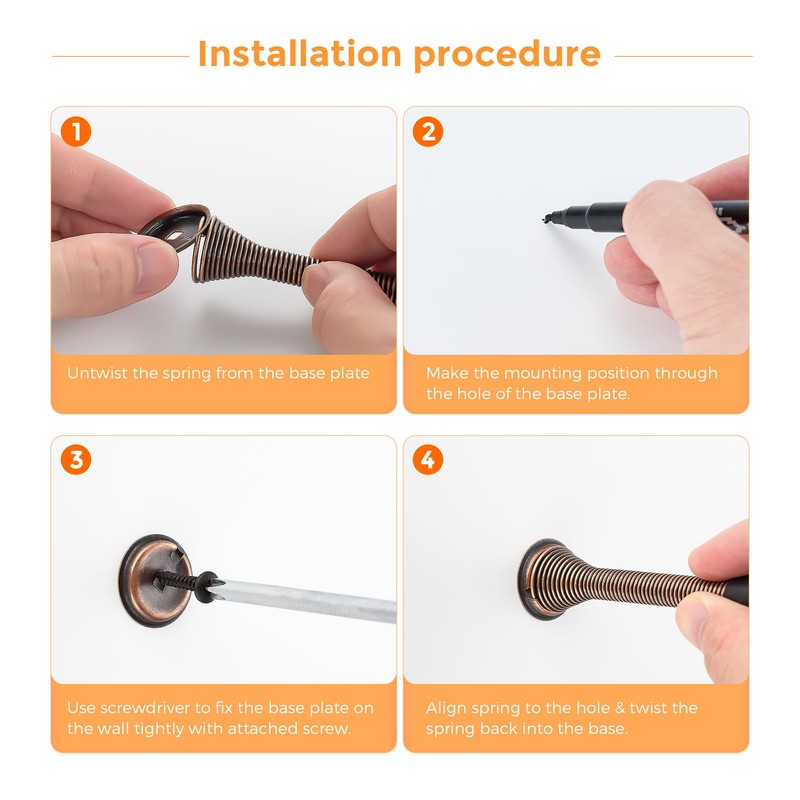 Installation procedure

1

Untwist the spring from the base plate

2

Make the mounting position through the hole of the base plate.

3

Use screwdriver to fix the base plate on the wall tightly with attached screw.

4

Align spring to the hole & twist the spring back into the base.