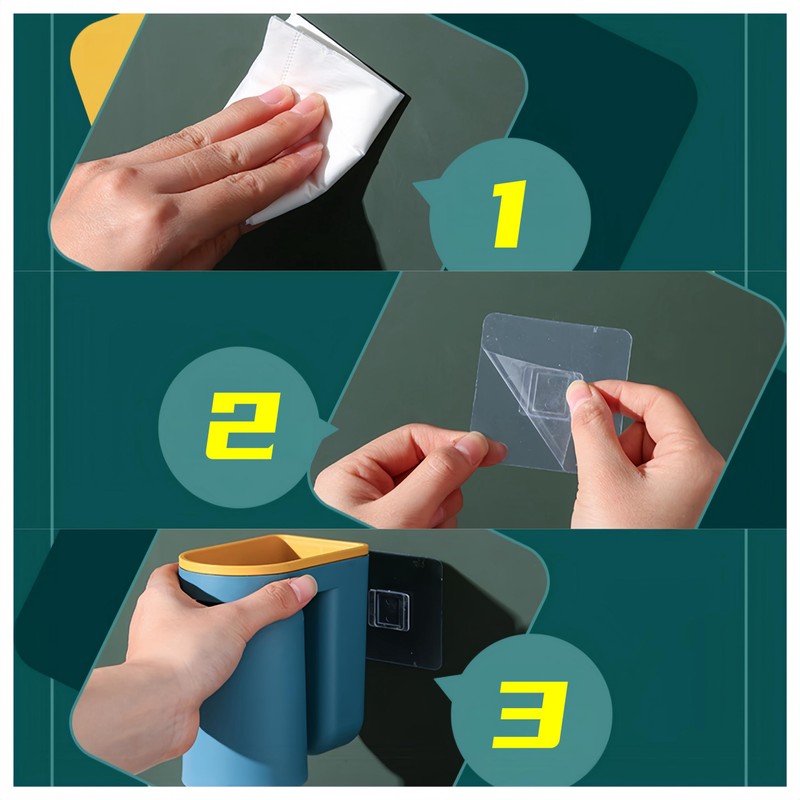 1

2

3