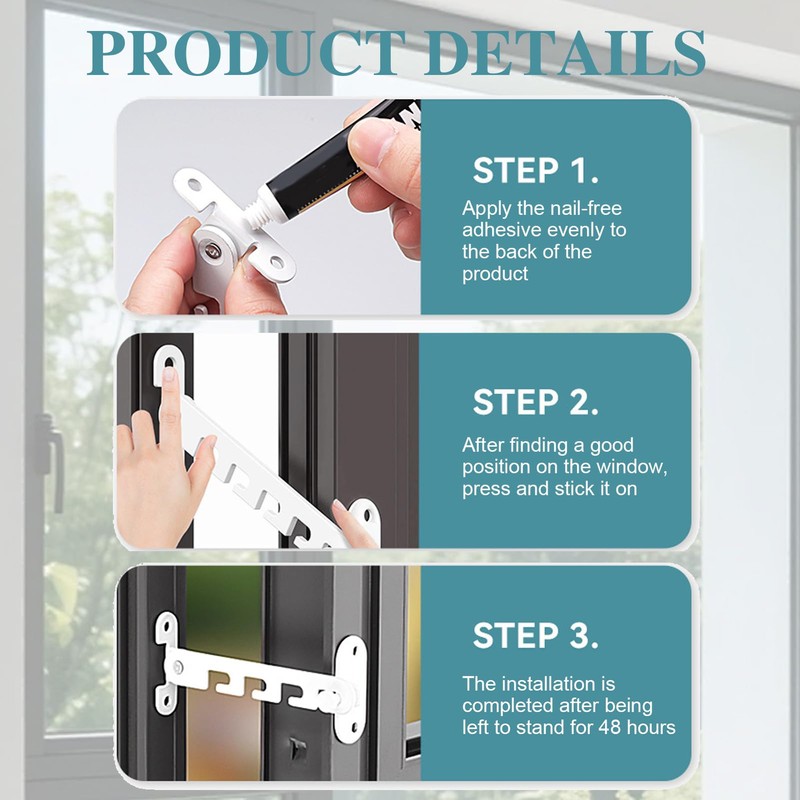 PRODUCT DETAILS

STEP 1.
Apply the nail-free adhesive evenly to the back of the product

STEP 2.
After finding a good position on the window, press and stick it on

STEP 3.
The installation is completed after being left to stand for 48 hours