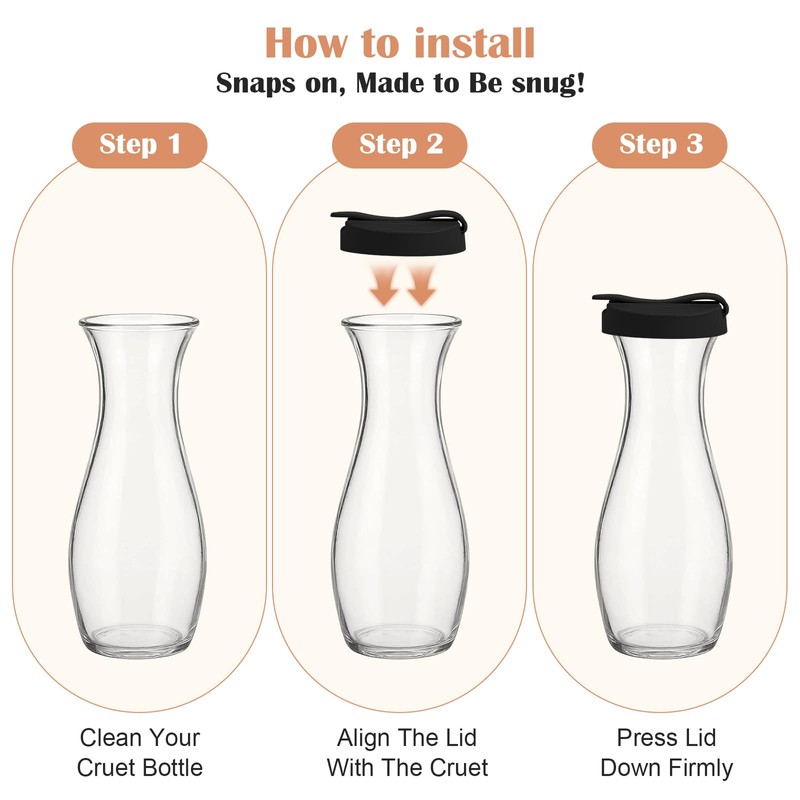 How to install
Snaps on, Made to Be snug!

Step 1

Clean Your Cruet Bottle

Step 2

Align The Lid With The Cruet

Step 3

Press Lid Down Firmly