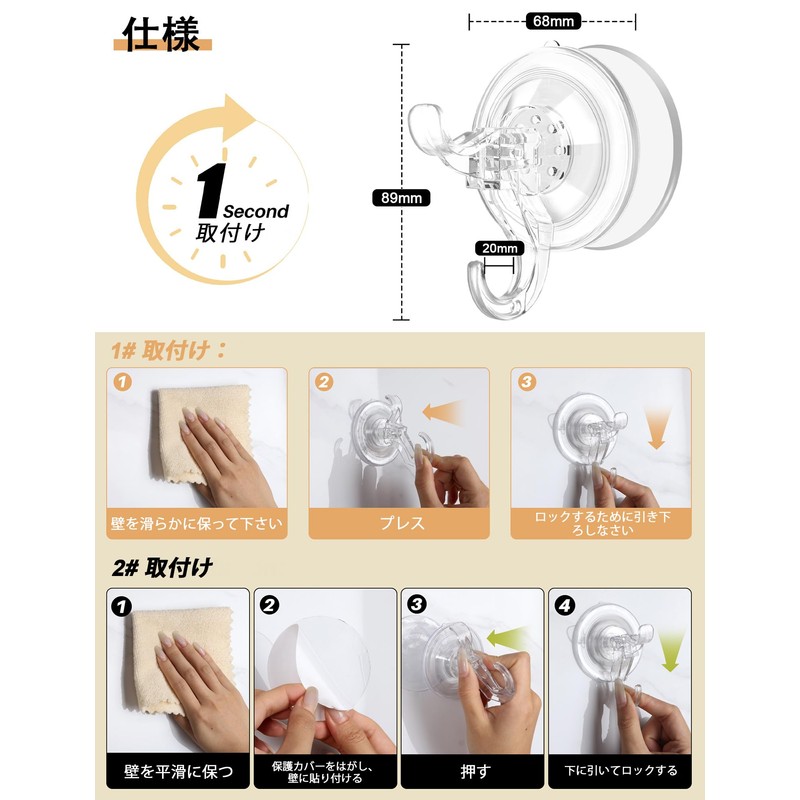 仕様

1 Second
取付け

68mm

89mm

20mm

1# 取付け：

1
壁を滑らかに保って下さい

2
プレス

3
ロックするために引き下ろしなさい

2# 取付け

1
壁を平滑に保つ

2
保護カバーをはがし、壁に貼り付ける

3
押す

4
下に引いてロックする