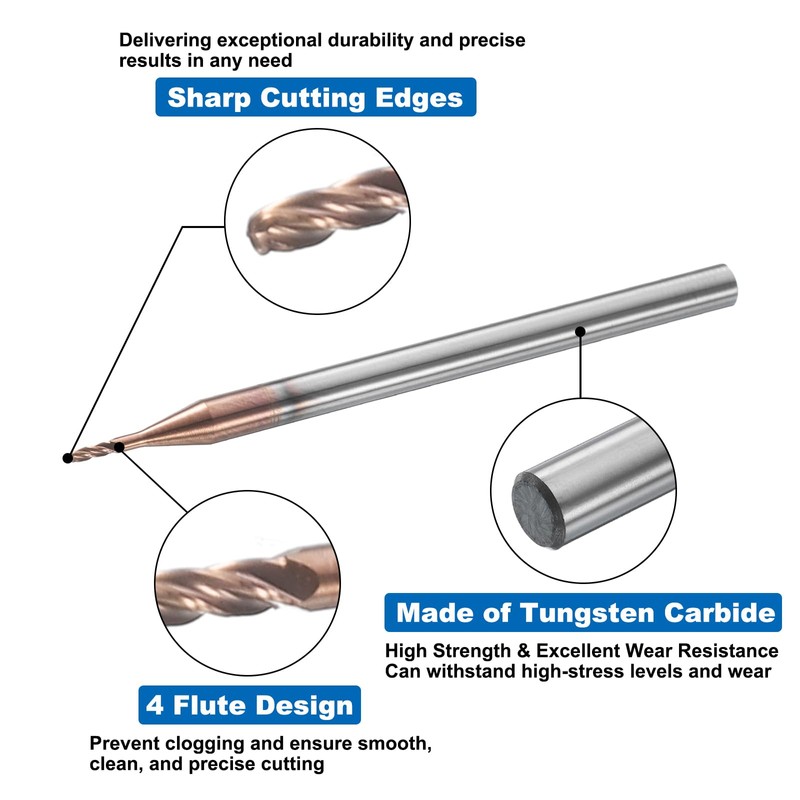 Delivering exceptional durability and precise results in any need

Sharp Cutting Edges

Made of Tungsten Carbide

High Strength & Excellent Wear Resistance
Can withstand high-stress levels and wear

4 Flute Design

Prevent clogging and ensure smooth, clean, and precise cutting