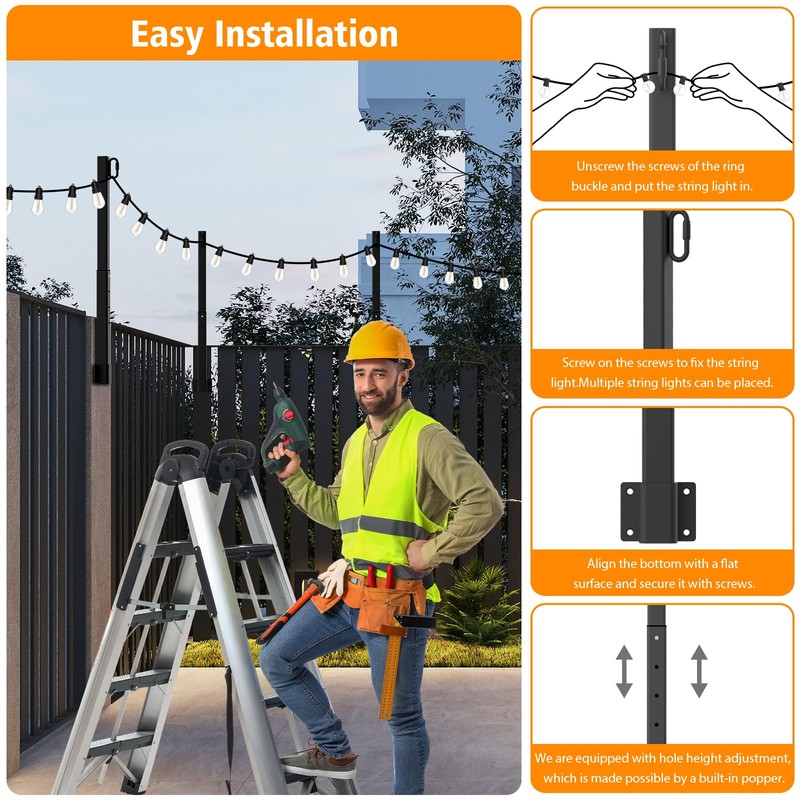 Easy Installation

Unscrew the screws of the ring buckle and put the string light in.

Screw on the screws to fix the string light.Multiple string lights can be placed.

Align the bottom with a flat surface and secure it with screws.

We are equipped with hole height adjustment, which is made possible by a built-in popper.