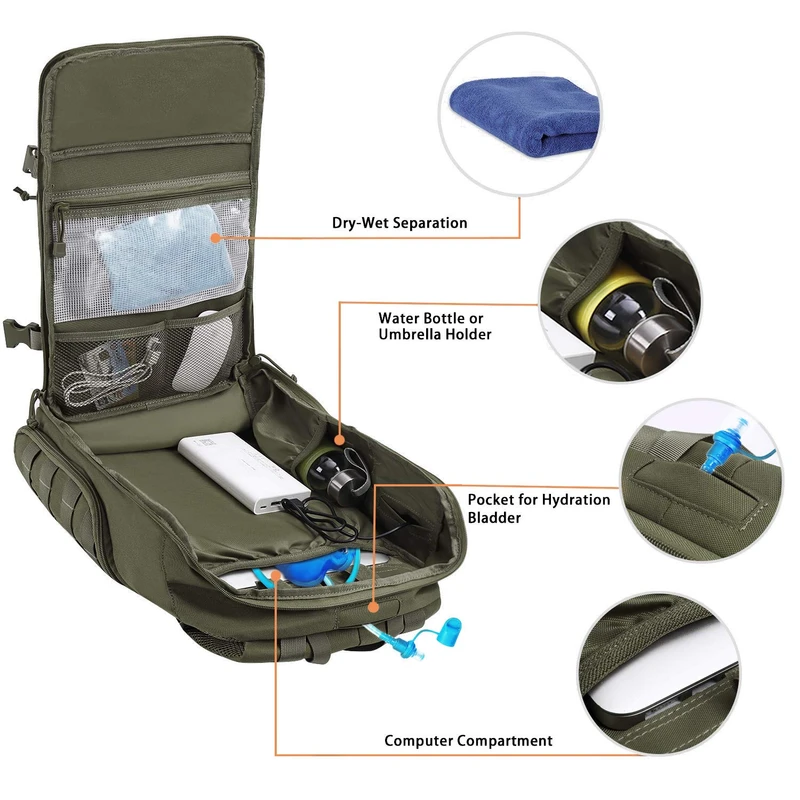 Dry-Wet Separation

Water Bottle or Umbrella Holder

Pocket for Hydration Bladder

Computer Compartment