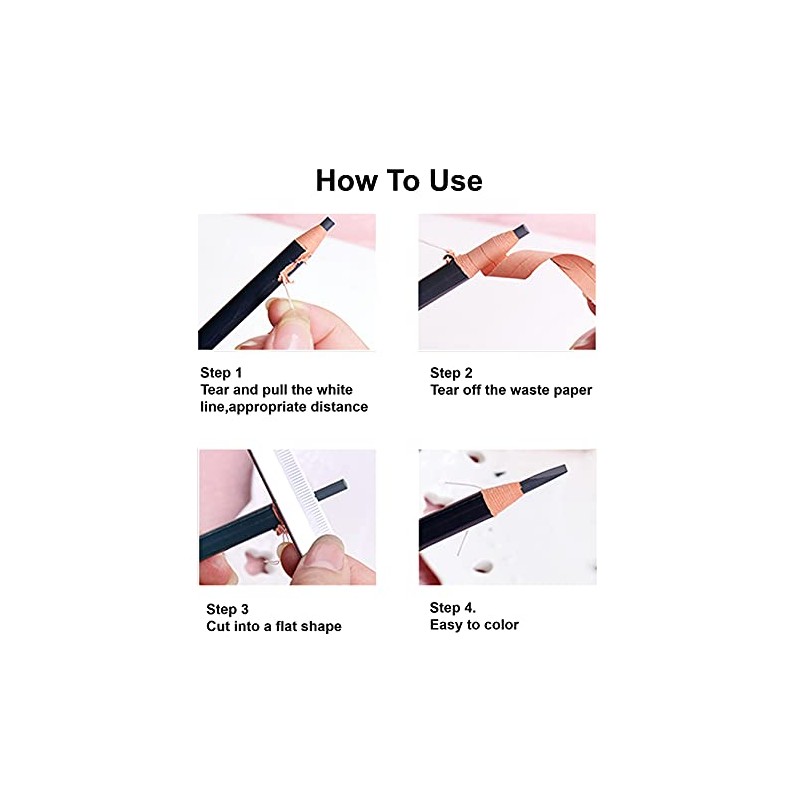 How To Use

Step 1
Tear and pull the white line,appropriate distance

Step 2
Tear off the waste paper

Step 3
Cut into a flat shape

Step 4.
Easy to color