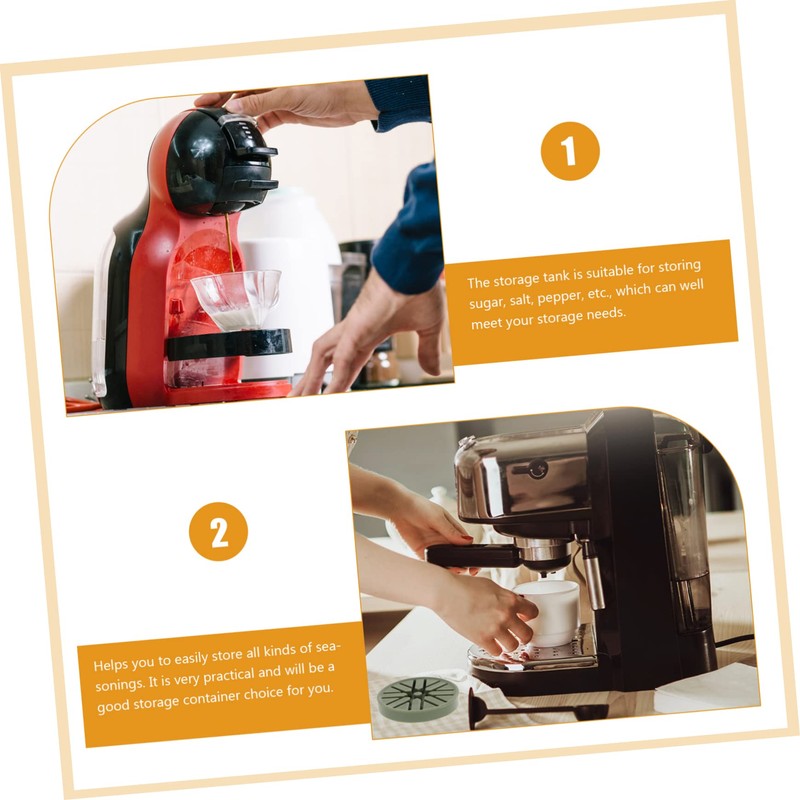 1

The storage tank is suitable for storing sugar, salt, pepper, etc., which can well meet your storage needs.

2

Helps you to easily store all kinds of seasonings. It is very practical and will be a good storage container choice for you.