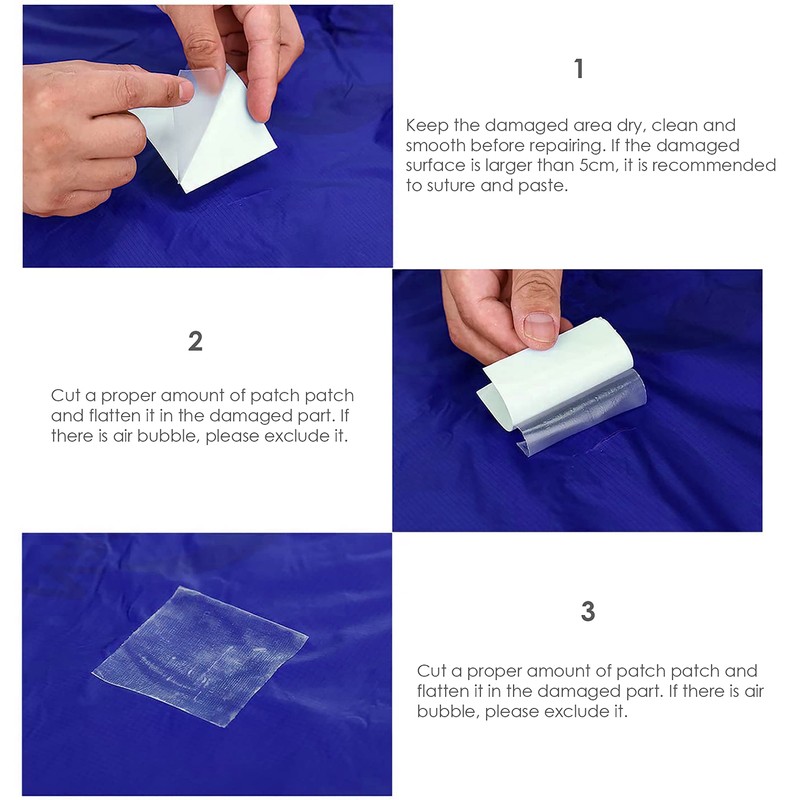 1

Keep the damaged area dry, clean and smooth before repairing. If the damaged surface is larger than 5cm, it is recommended to suture and paste.

2

Cut a proper amount of patch patch and flatten it in the damaged part. If there is air bubble, please exclude it.

3

Cut a proper amount of patch patch and flatten it in the damaged part. If there is air bubble, please exclude it.