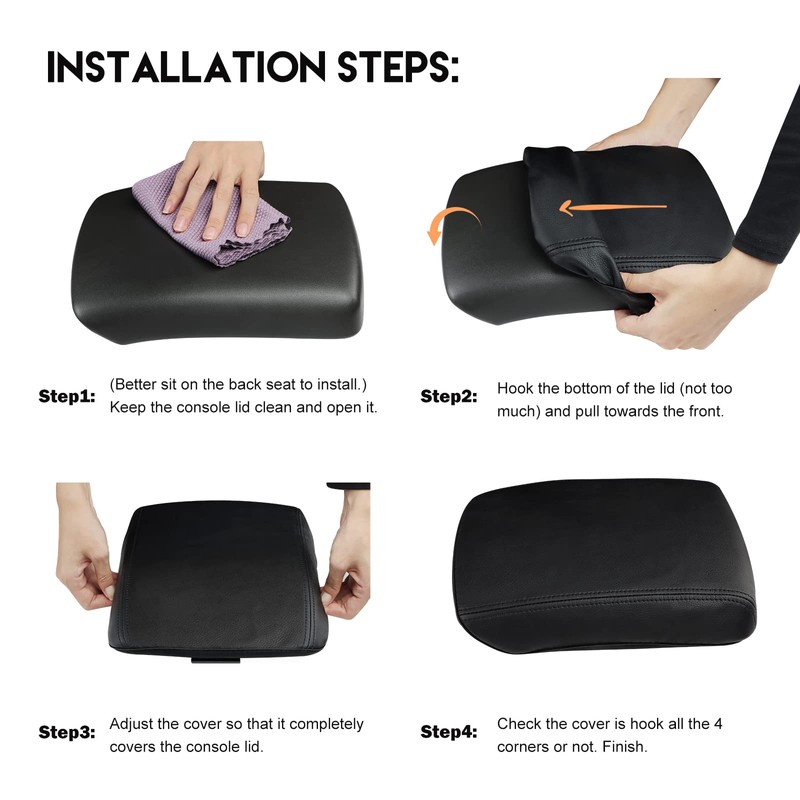 INSTALLATION STEPS:

Step1: (Better sit on the back seat to install.) Keep the console lid clean and open it.

Step2: Hook the bottom of the lid (not too much) and pull towards the front.

Step3: Adjust the cover so that it completely covers the console lid.

Step4: Check the cover is hook all the 4 corners or not. Finish.