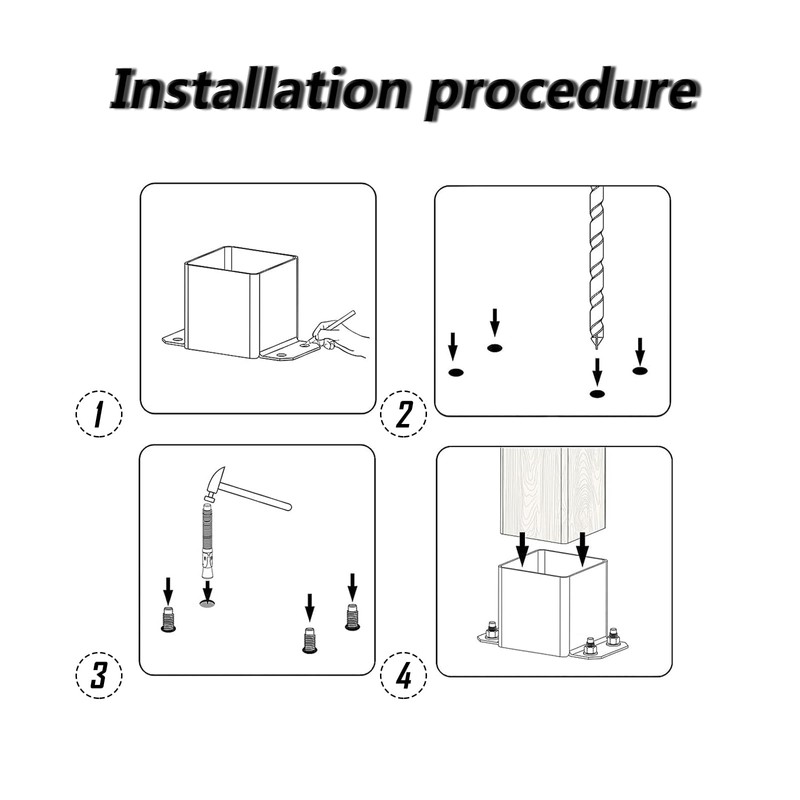 Installation procedure

1

2

3

4