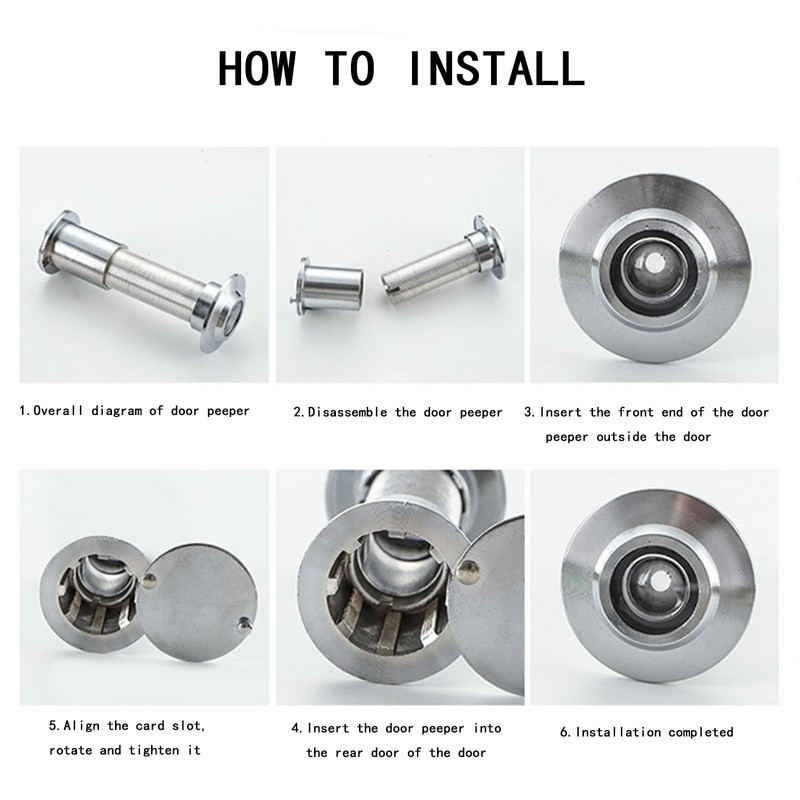 HOW TO INSTALL

1.Overall diagram of door peeper

2.Disassemble the door peeper

3.Insert the front end of the door peeper outside the door

5.Align the card slot, rotate and tighten it

4.Insert the door peeper into the rear door of the door

6.Installation completed