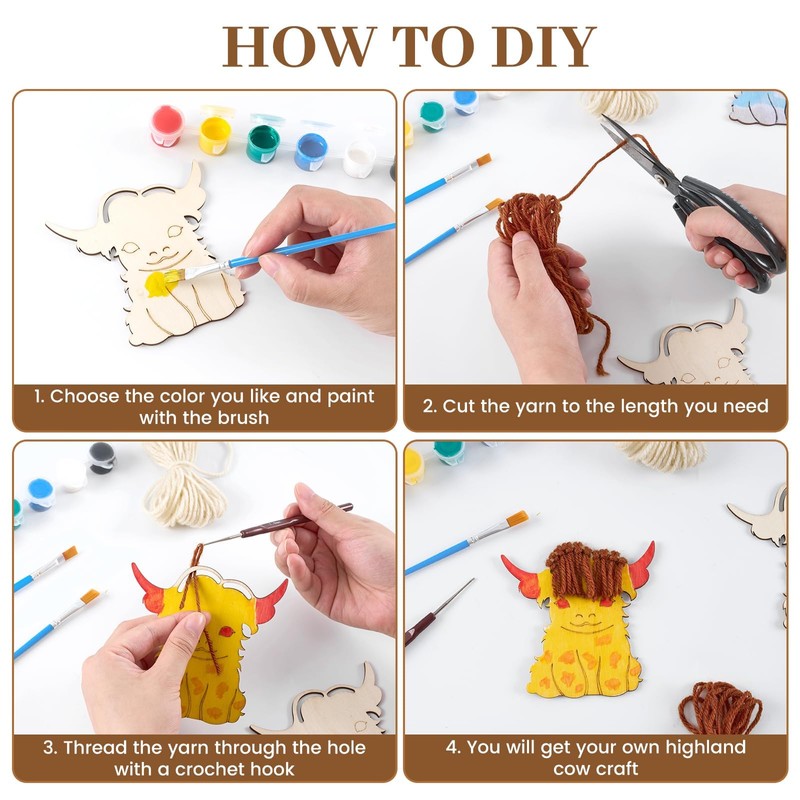 HOW TO DIY

1. Choose the color you like and paint with the brush

2. Cut the yarn to the length you need

3. Thread the yarn through the hole with a crochet hook

4. You will get your own highland cow craft