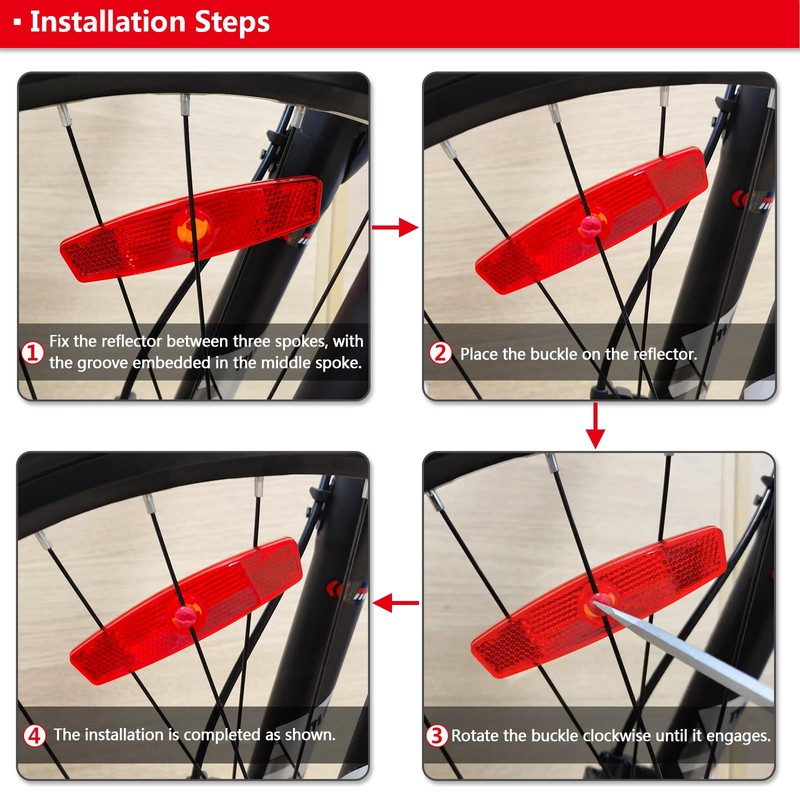 ▪ Installation Steps

1 Fix the reflector between three spokes, with the groove embedded in the middle spoke.

2 Place the buckle on the reflector.

3 Rotate the buckle clockwise until it engages.

4 The installation is completed as shown.