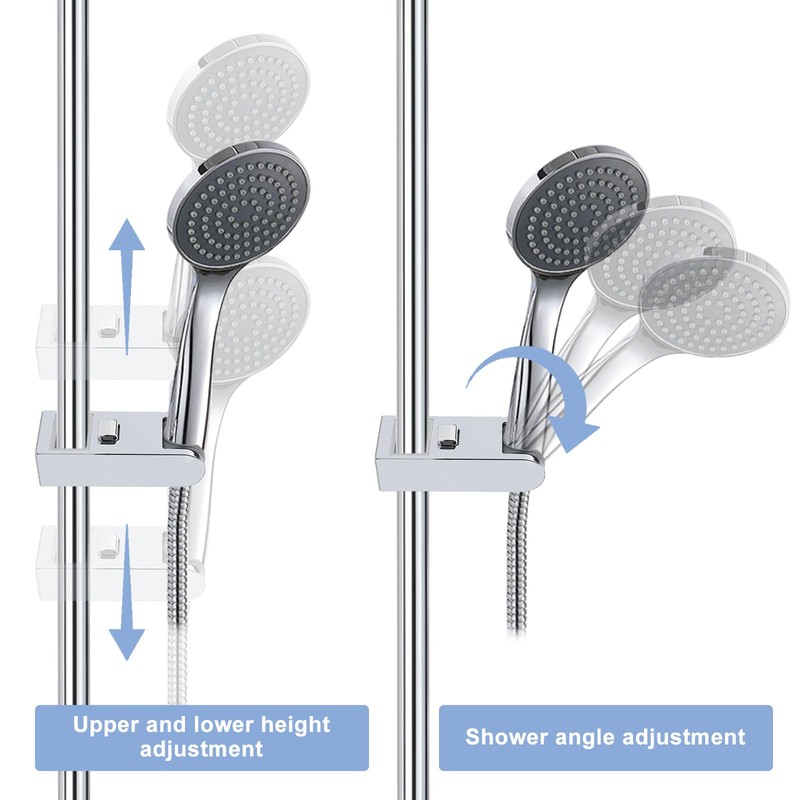 Upper and lower height adjustment

Shower angle adjustment