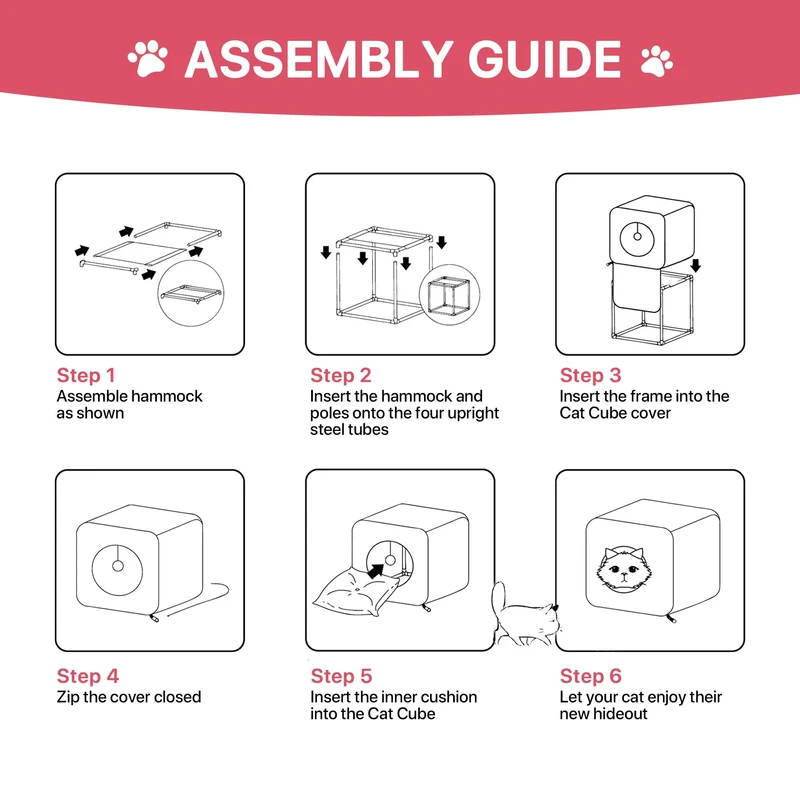 ASSEMBLY GUIDE

Step 1
Assemble hammock as shown

Step 2
Insert the hammock and poles onto the four upright steel tubes

Step 3
Insert the frame into the Cat Cube cover

Step 4
Zip the cover closed

Step 5
Insert the inner cushion into the Cat Cube

Step 6
Let your cat enjoy their new hideout