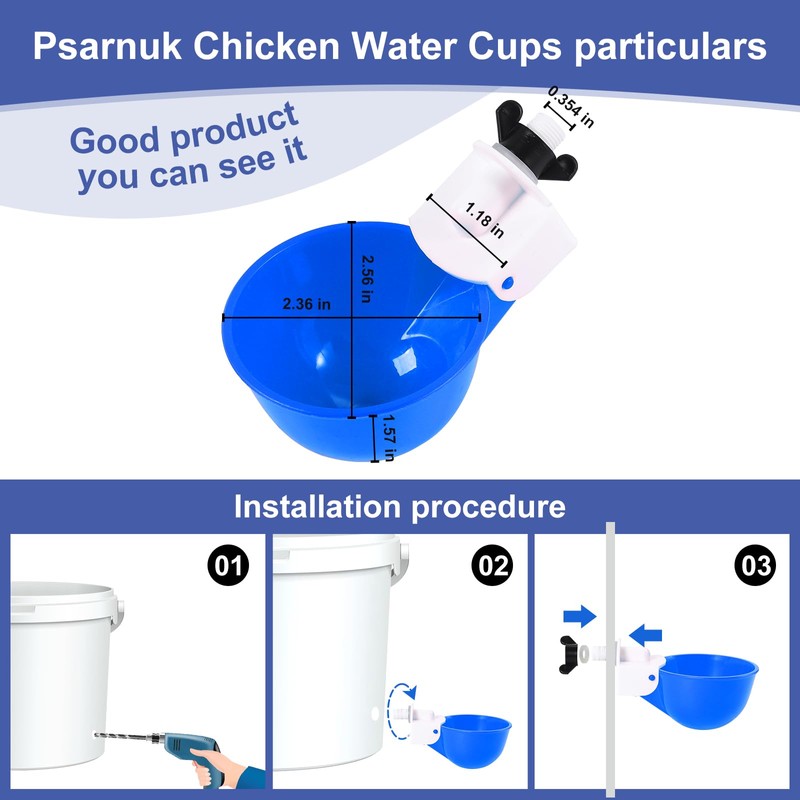 Psarnuk Chicken Water Cups particulars

Good product you can see it

0.354 in

1.18 in

2.56 in

2.36 in

1.57 in

Installation procedure

01

02

03