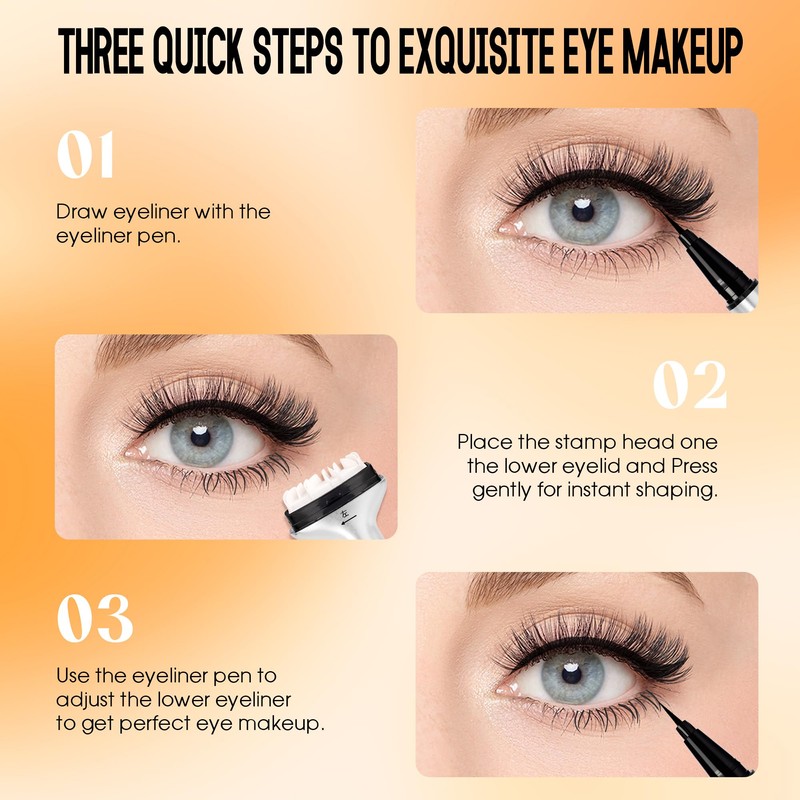 THREE QUICK STEPS TO EXQUISITE EYE MAKEUP

01

Draw eyeliner with the eyeliner pen.

左

02

Place the stamp head one the lower eyelid and Press gently for instant shaping.

03

Use the eyeliner pen to adjust the lower eyeliner to get perfect eye makeup.