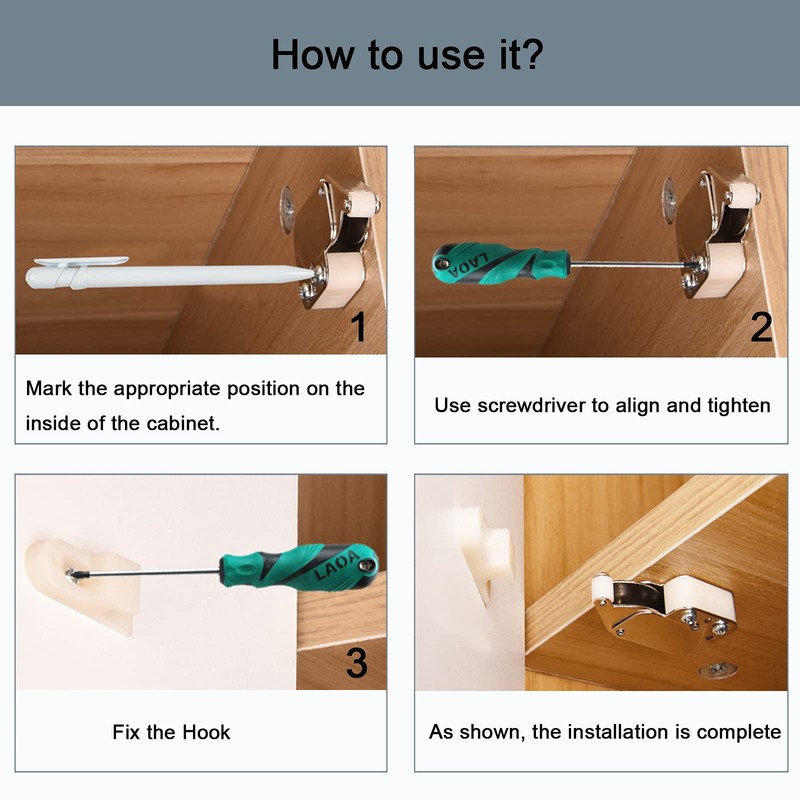 How to use it?

1

Mark the appropriate position on the inside of the cabinet.

LAOA

2

Use screwdriver to align and tighten

LAOA

3

Fix the Hook

As shown, the installation is complete