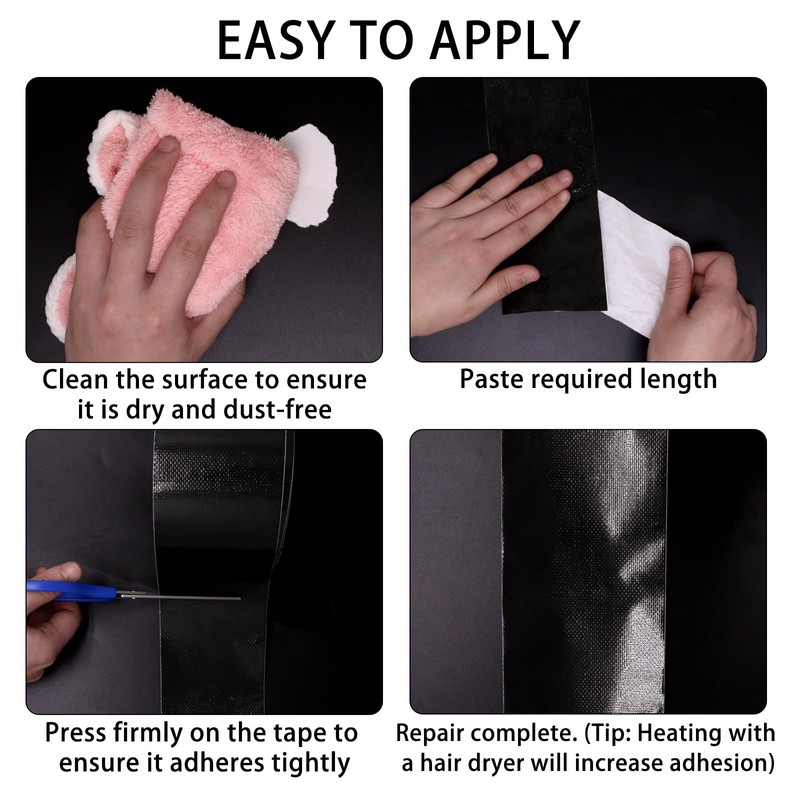 EASY TO APPLY

Clean the surface to ensure it is dry and dust-free

Paste required length

Press firmly on the tape to ensure it adheres tightly

Repair complete. (Tip: Heating with a hair dryer will increase adhesion)