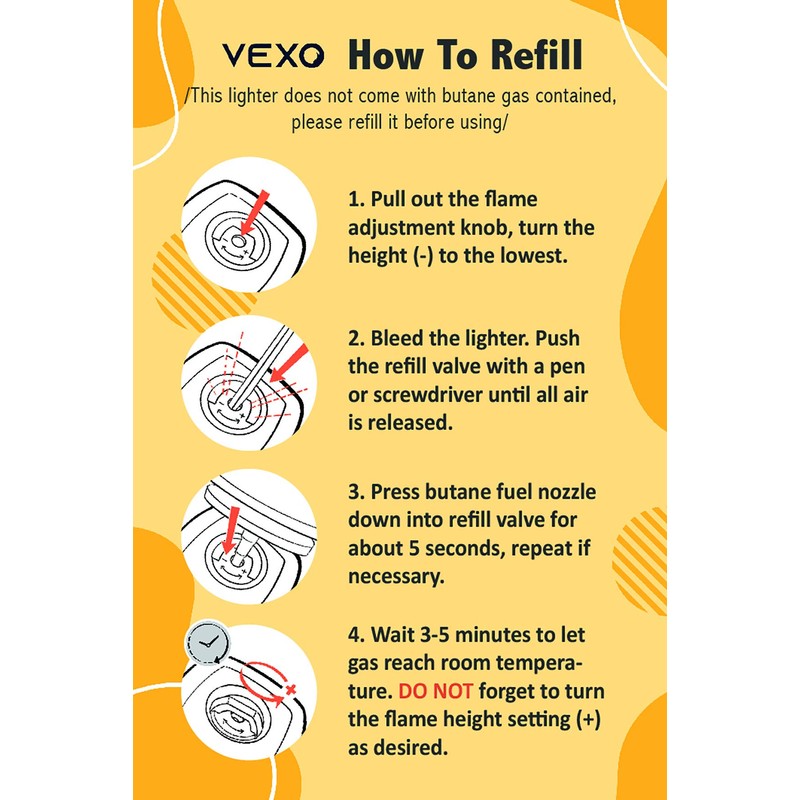 VEXO How To Refill

/This lighter does not come with butane gas contained, please refill it before using/

1. Pull out the flame adjustment knob, turn the height (-) to the lowest.

2. Bleed the lighter. Push the refill valve with a pen or screwdriver until all air is released.

3. Press butane fuel nozzle down into refill valve for about 5 seconds, repeat if necessary.

4. Wait 3-5 minutes to let gas reach room temperature. DO NOT forget to turn the flame height setting (+) as desired.