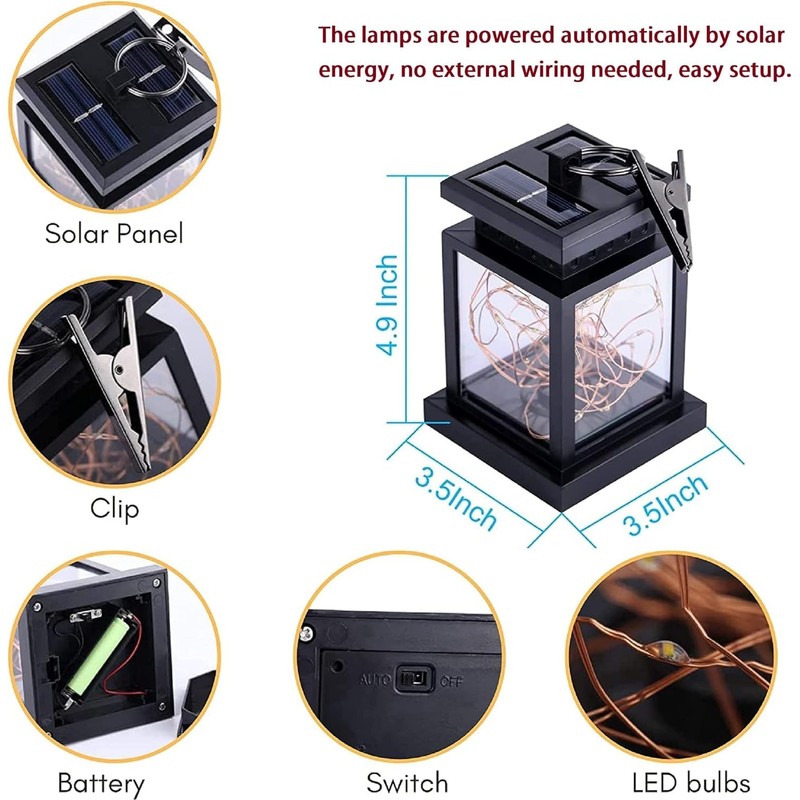 The lamps are powered automatically by solar energy, no external wiring needed, easy setup.

Solar Panel

4.9 Inch

Clip

3.5Inch

3.5Inch

AUTO OFF

Battery

Switch

LED bulbs