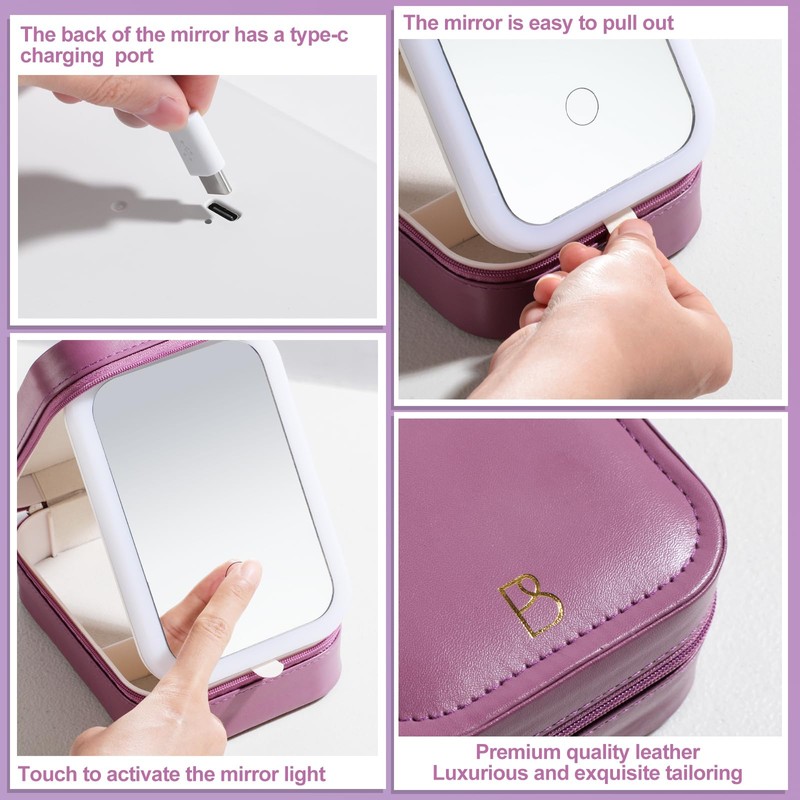 The back of the mirror has a type-c charging port

The mirror is easy to pull out

Touch to activate the mirror light

B

Premium quality leather
Luxurious and exquisite tailoring