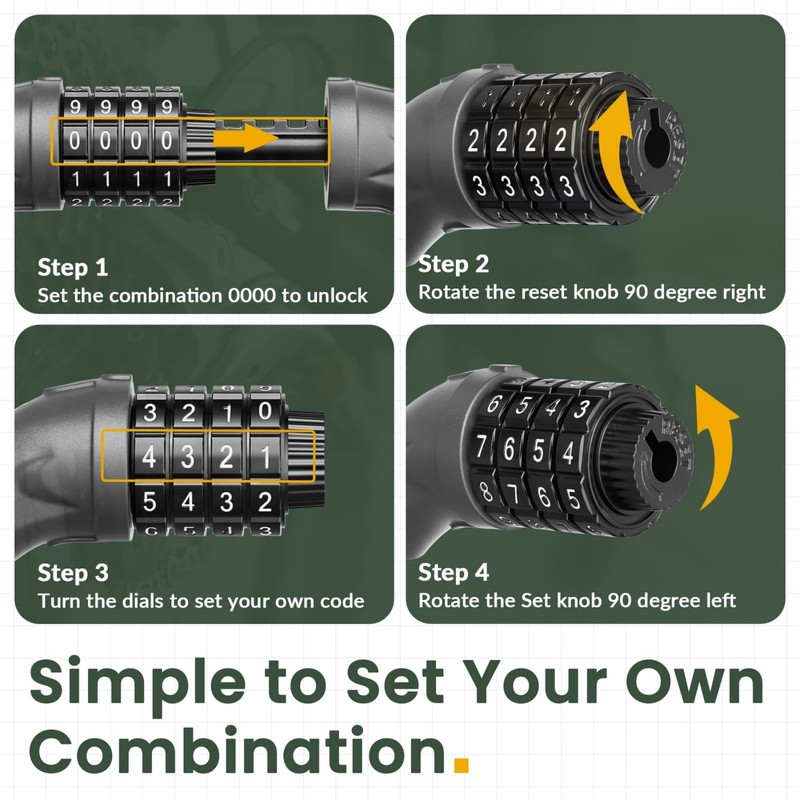 9 9 9 9
0 0 0 0
1 1 1 1

Step 1
Set the combination 0000 to unlock

2 2 2 2
3 3 3 3

Step 2
Rotate the reset knob 90 degree right

3 2 1 0
4 3 2 1
5 4 3 2

Step 3
Turn the dials to set your own code

6 5 4 3
7 6 5 4
8 7 6 5

Step 4
Rotate the Set knob 90 degree left

Simple to Set Your Own Combination.