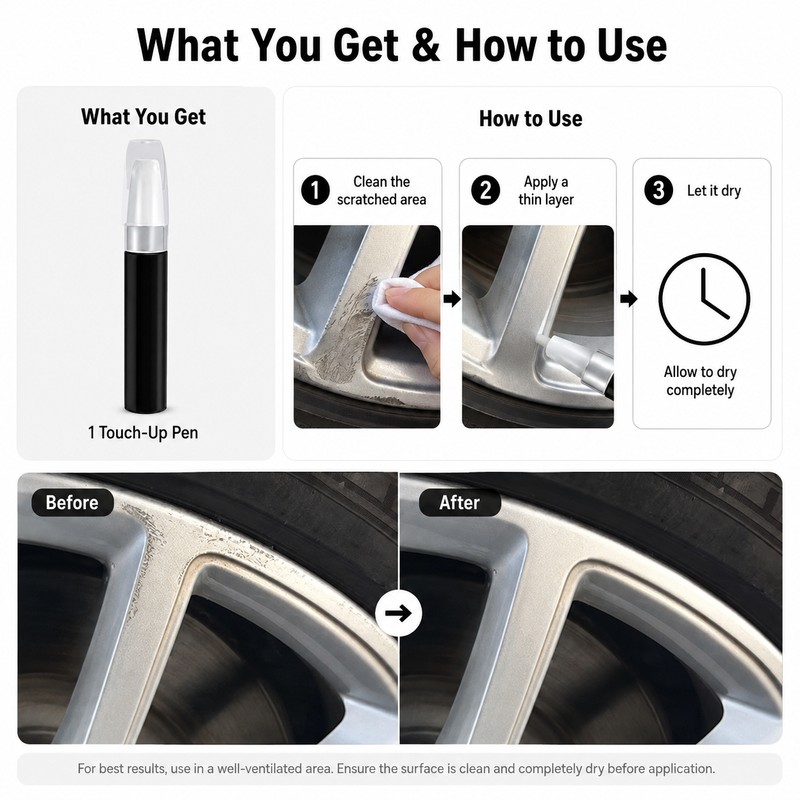 What You Get & How to Use

What You Get

1 Touch-Up Pen

How to Use

1 Clean the scratched area

2 Apply a thin layer

3 Let it dry

Allow to dry completely

Before

After

For best results, use in a well-ventilated area. Ensure the surface is clean and completely dry before application.