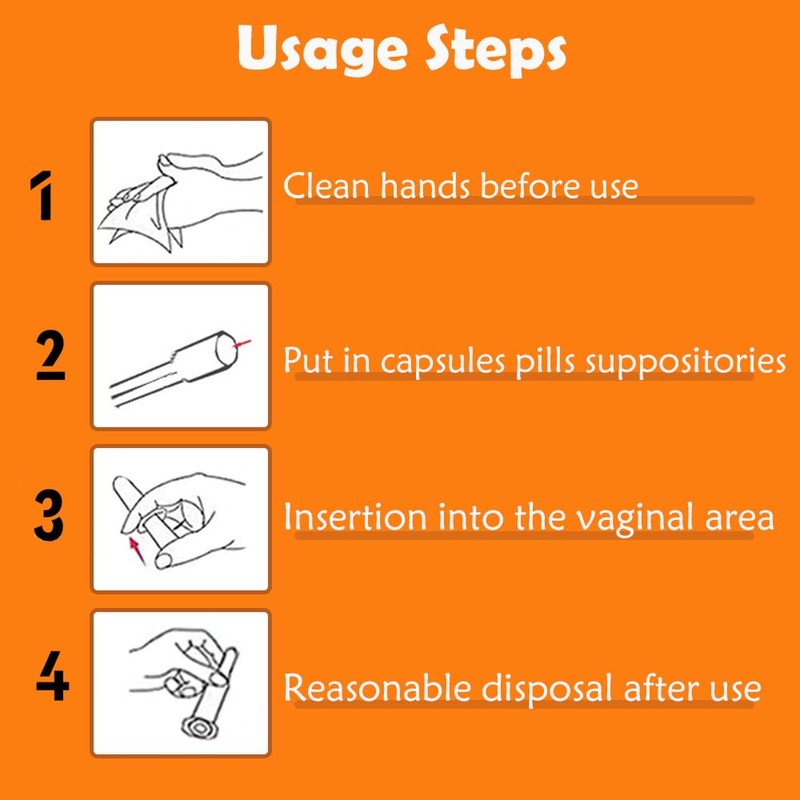 Usage Steps

1 Clean hands before use

2 Put in capsules pills suppositories

3 Insertion into the vaginal area

4 Reasonable disposal after use