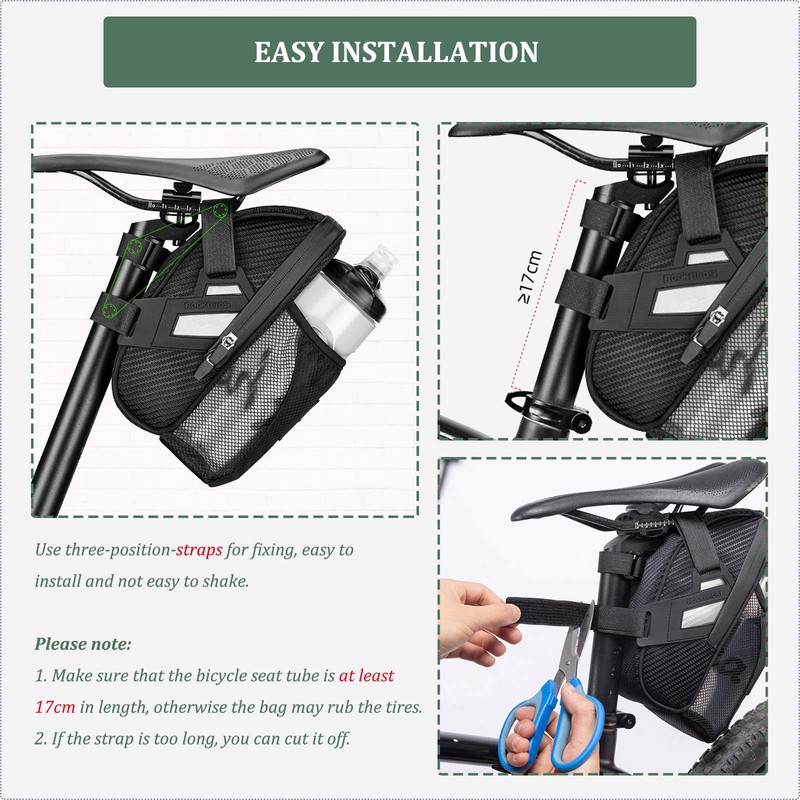 EASY INSTALLATION

ROCKBROS

≥17cm

ROCKBROS

Use three-position-straps for fixing, easy to install and not easy to shake.

Please note:

1. Make sure that the bicycle seat tube is at least 17cm in length, otherwise the bag may rub the tires.

2. If the strap is too long, you can cut it off.