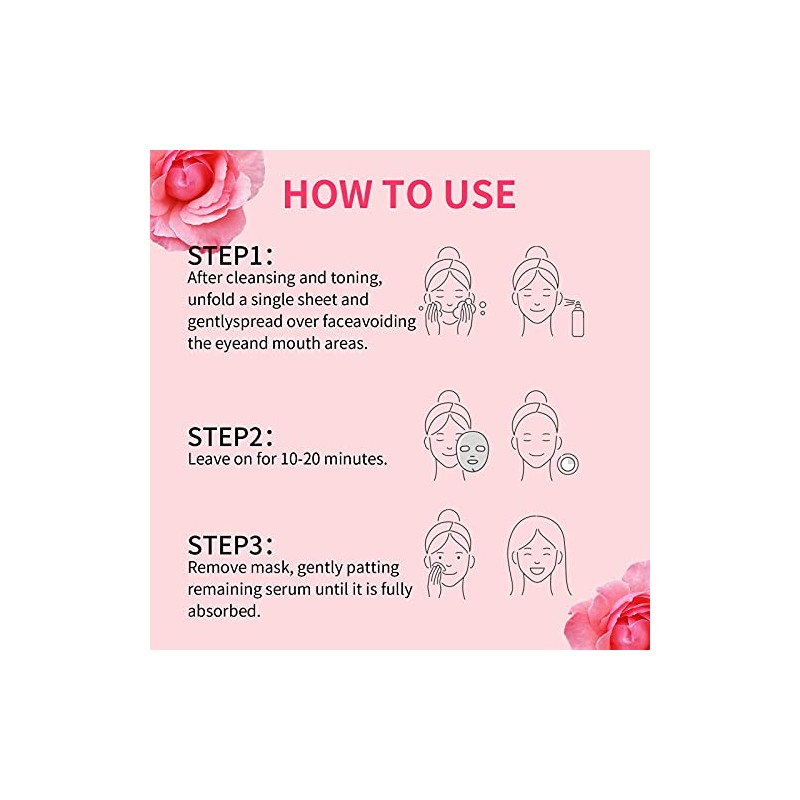 HOW TO USE

STEP1:
After cleansing and toning, unfold a single sheet and gentlyspread over faceavoiding the eyeand mouth areas.

STEP2:
Leave on for 10-20 minutes.

STEP3:
Remove mask, gently patting remaining serum until it is fully absorbed.