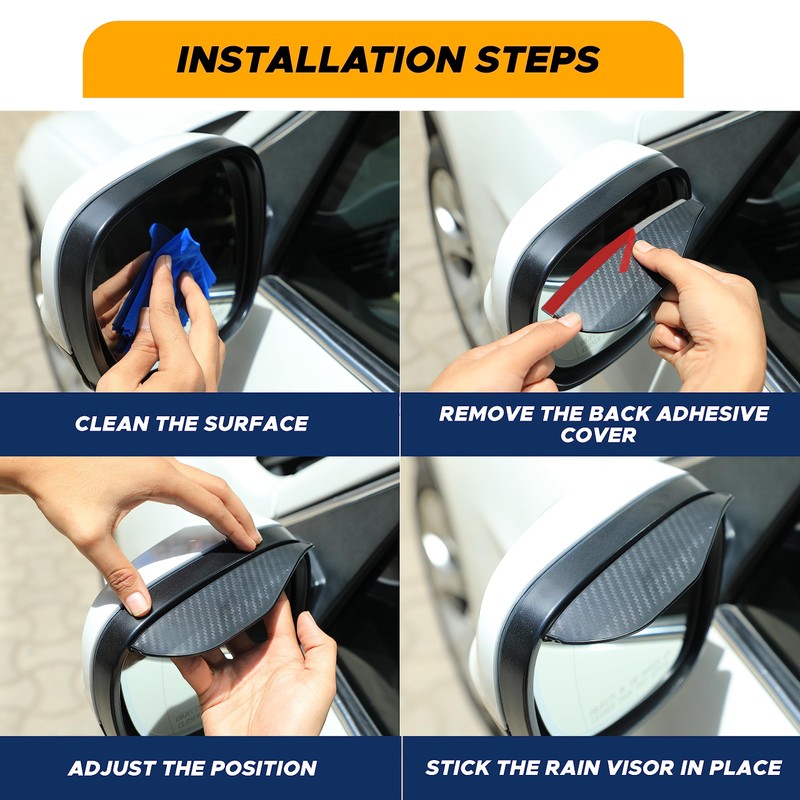 INSTALLATION STEPS

CLEAN THE SURFACE

REMOVE THE BACK ADHESIVE COVER

ADJUST THE POSITION

STICK THE RAIN VISOR IN PLACE