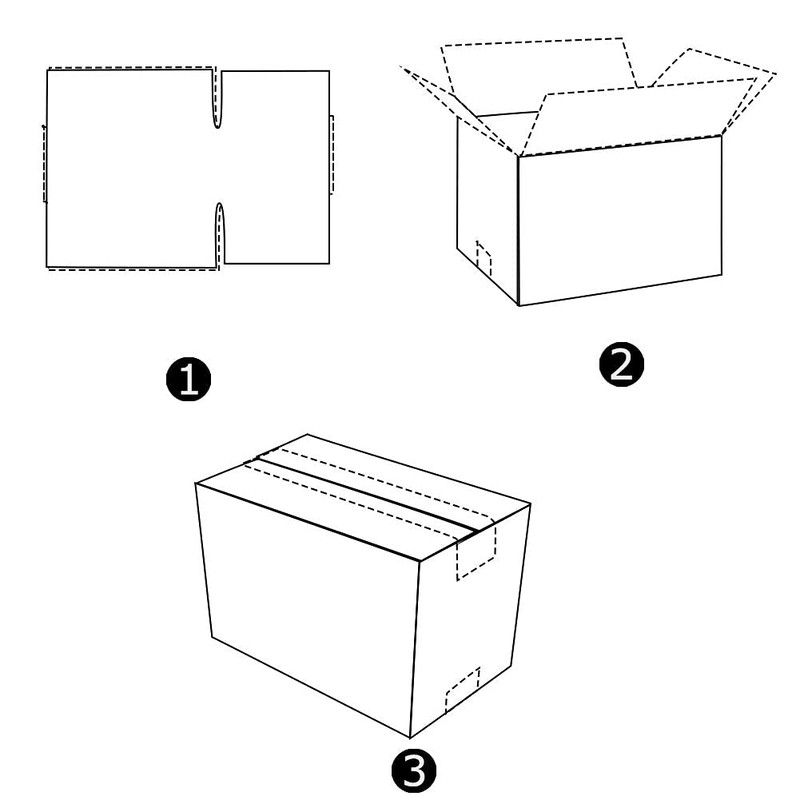 1

2

3