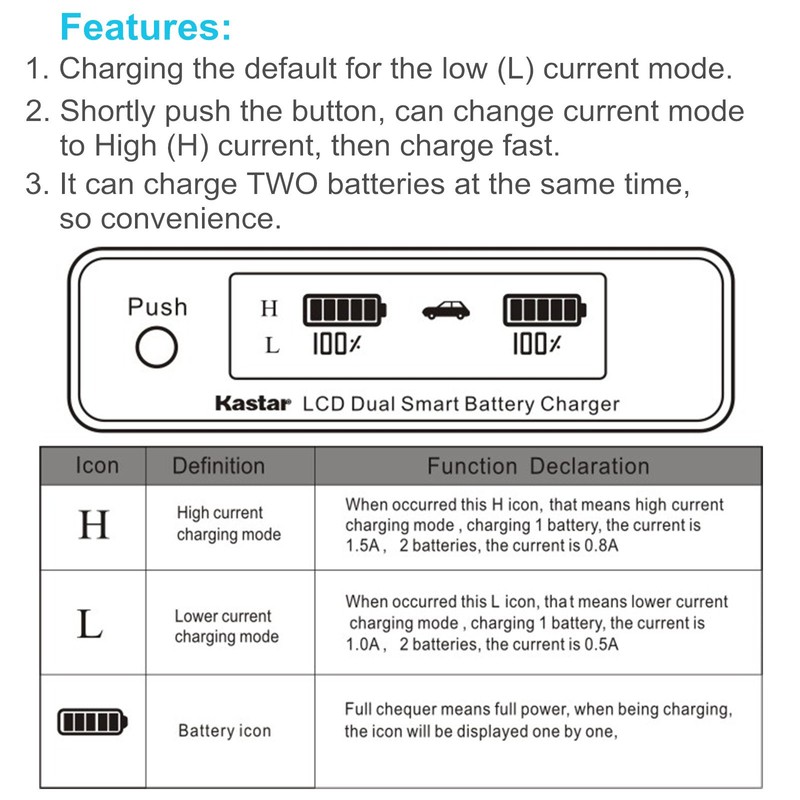 Features:

1. Charging the default for the low (L) current mode.
2. Shortly push the button, can change current mode to High (H) current, then charge fast.
3. It can charge TWO batteries at the same time, so convenience.

Push
H
L
100%
100%
Kastar LCD Dual Smart Battery Charger

| Icon | Definition | Function Declaration |
|---|---|---|
| H | High current charging mode | When occurred this H icon, that means high current charging mode , charging 1 battery, the current is 1.5A, 2 batteries, the current is 0.8A |
| L | Lower current charging mode | When occurred this L icon, that means lower current charging mode , charging 1 battery, the current is 1.0A, 2 batteries, the current is 0.5A |
|  | Battery icon | Full chequer means full power, when being charging, the icon will be displayed one by one, |