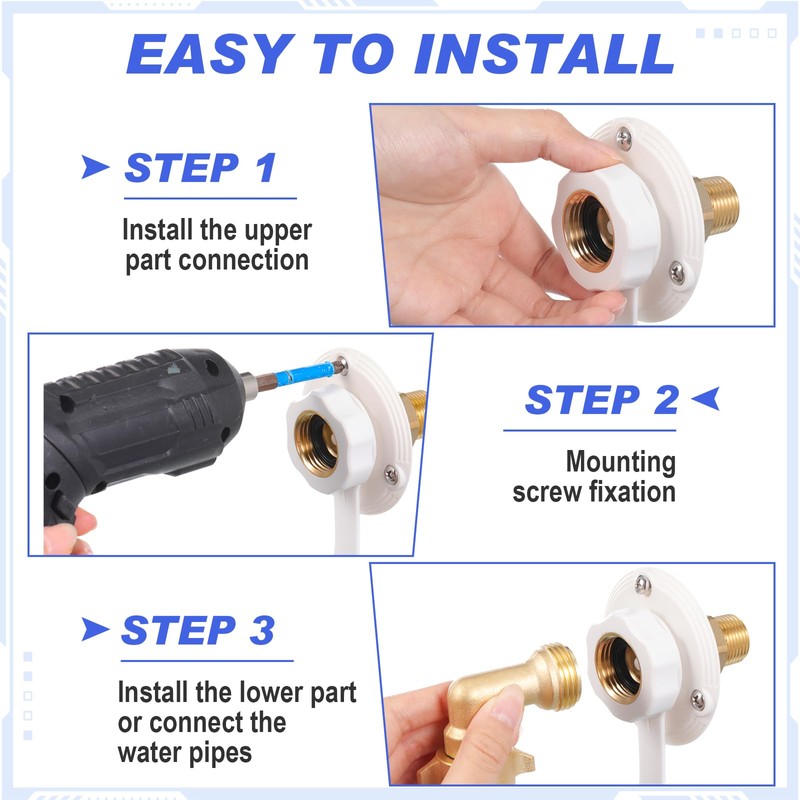 EASY TO INSTALL

STEP 1

Install the upper part connection

STEP 2

Mounting screw fixation

STEP 3

Install the lower part or connect the water pipes