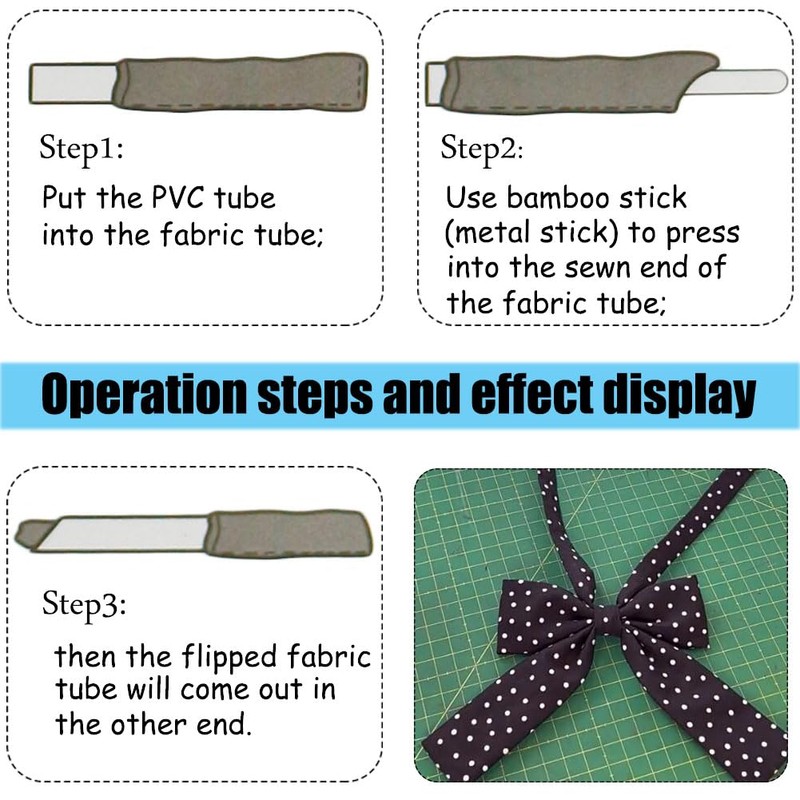 Step1:
Put the PVC tube into the fabric tube;

Step2:
Use bamboo stick (metal stick) to press into the sewn end of the fabric tube;

Operation steps and effect display

Step3:
then the flipped fabric tube will come out in the other end.