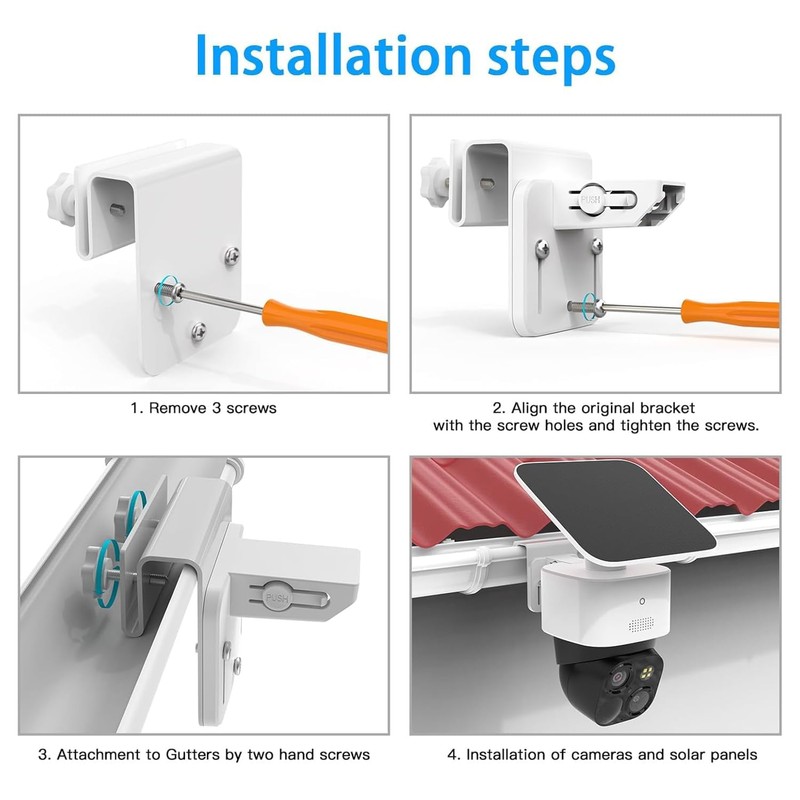 Installation steps

PUSH

1. Remove 3 screws

2. Align the original bracket with the screw holes and tighten the screws.

PUSH

3. Attachment to Gutters by two hand screws

4. Installation of cameras and solar panels