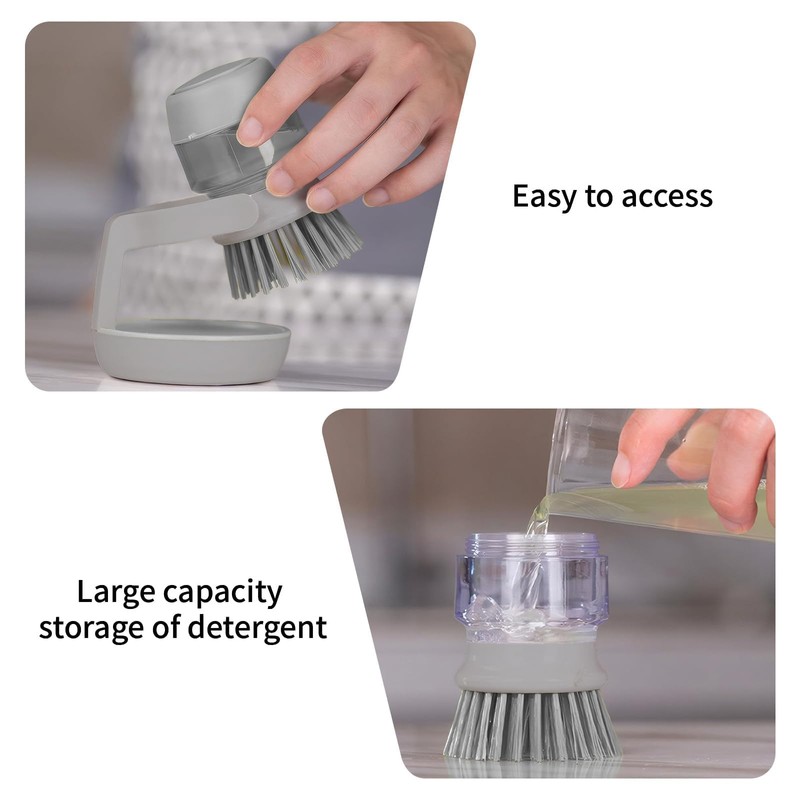 Easy to access

Large capacity
storage of detergent