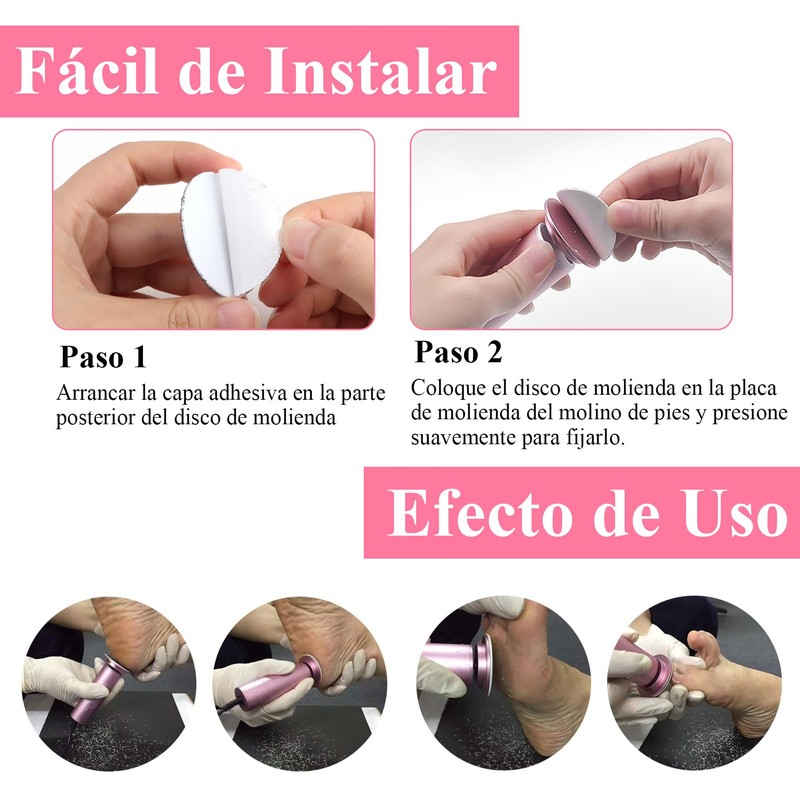 Fácil de Instalar

Paso 1
Arrancar la capa adhesiva en la parte posterior del disco de molienda

Paso 2
Coloque el disco de molienda en la placa de molienda del molino de pies y presione suavemente para fijarlo.

Efecto de Uso