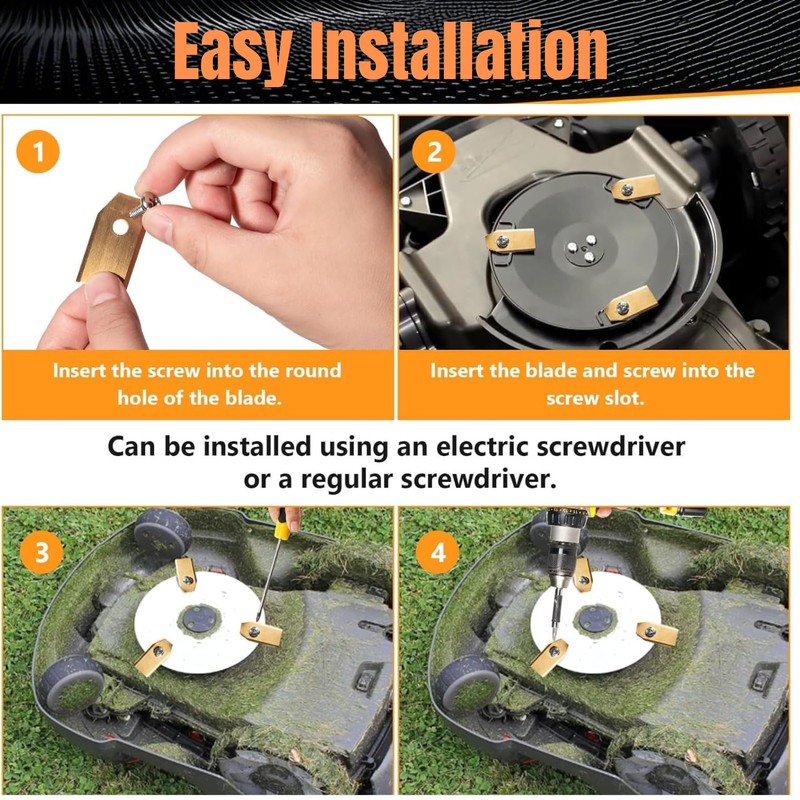 Easy Installation

1

Insert the screw into the round hole of the blade.

2

Insert the blade and screw into the screw slot.

Can be installed using an electric screwdriver or a regular screwdriver.

3

4