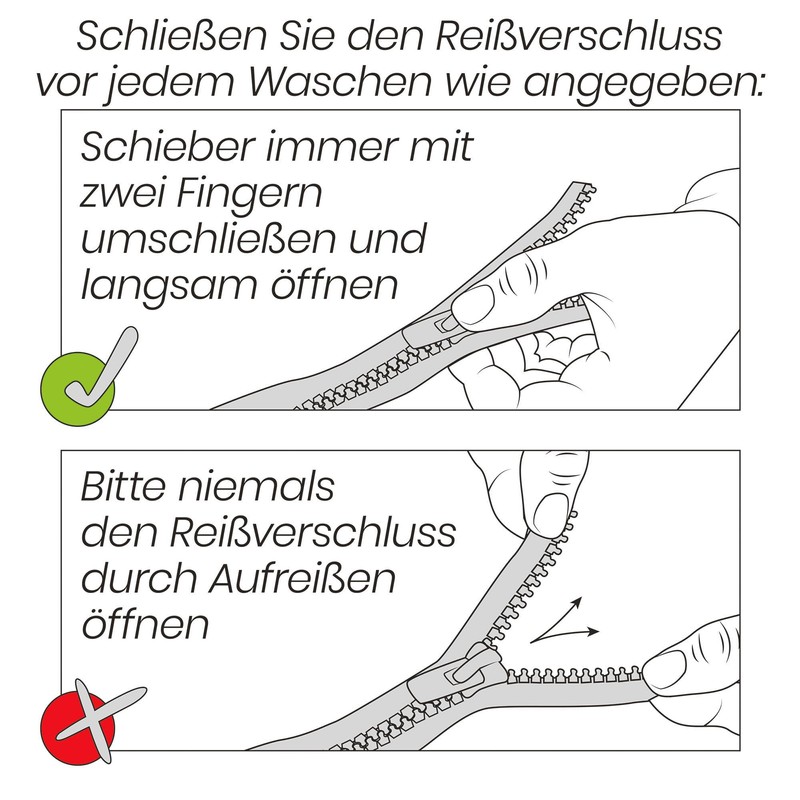 Schließen Sie den Reißverschluss vor jedem Waschen wie angegeben:

Schieber immer mit zwei Fingern umschließen und langsam öffnen

Bitte niemals den Reißverschluss durch Aufreißen öffnen