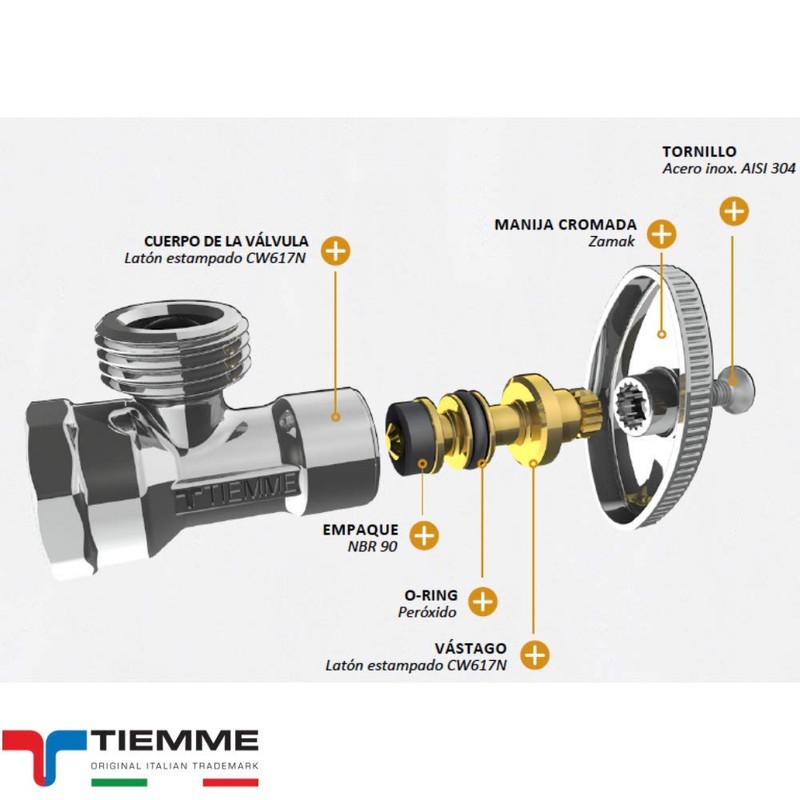 TORNILLO
Acero inox. AISI 304

MANIJA CROMADA
Zamak

CUERPO DE LA VÁLVULA
Latón estampado CW617N

TIEMME

EMPAQUE
NBR 90

O-RING
Peróxido

VÁSTAGO
Latón estampado CW617N

TIEMME
ORIGINAL ITALIAN TRADEMARK