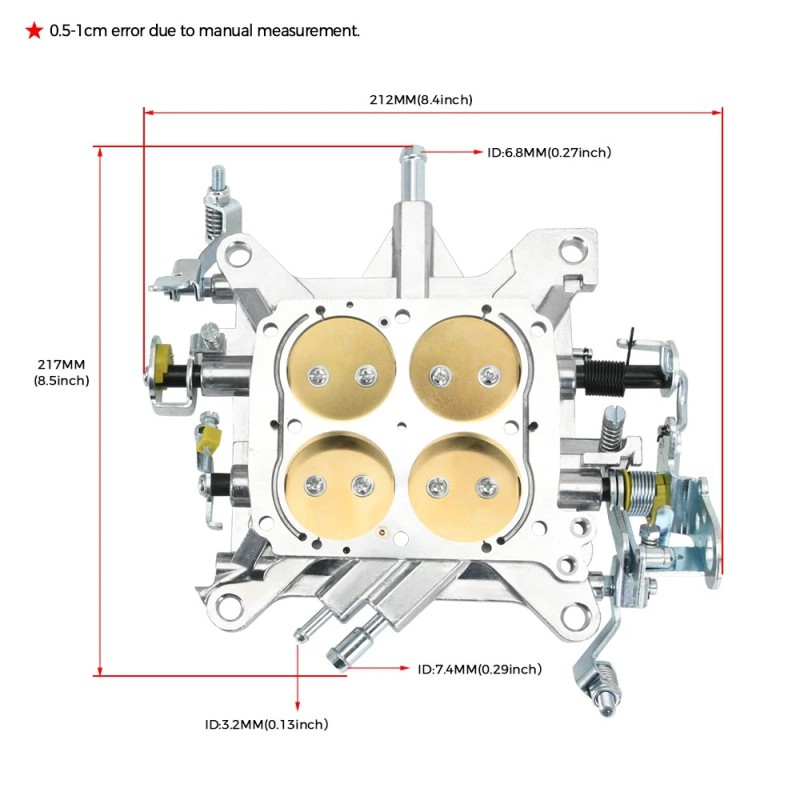 ★ 0.5-1cm error due to manual measurement.

212MM(8.4inch)

ID:6.8MM(0.27inch)

217MM
(8.5inch)

ID:7.4MM(0.29inch)

ID:3.2MM(0.13inch)