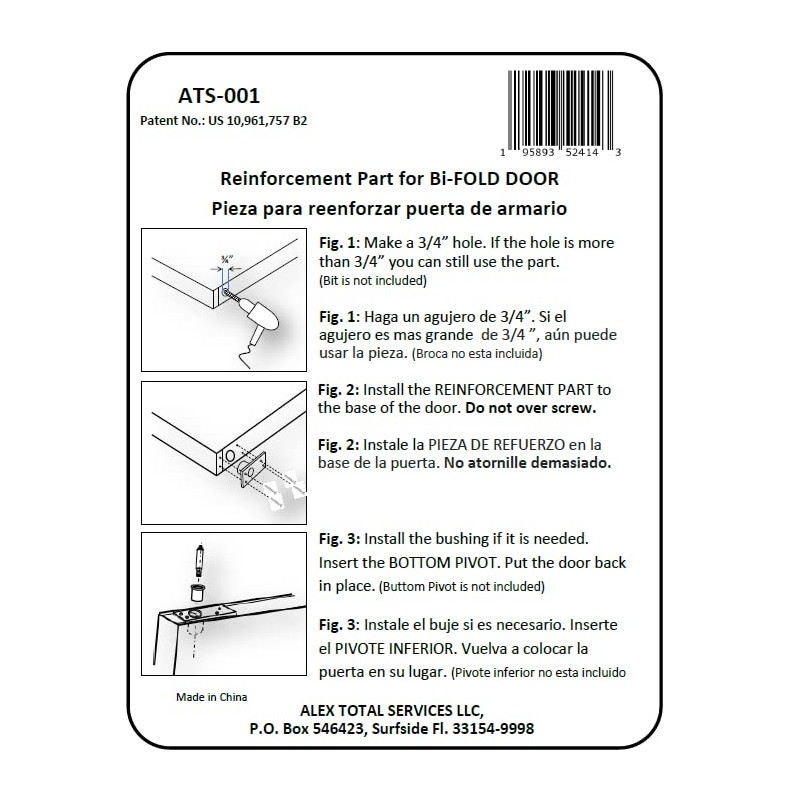 ATS-001
Patent No.: US 10,961,757 B2

1 95893 52414 3

Reinforcement Part for Bi-FOLD DOOR
Pieza para reenforzar puerta de armario

¾"

Fig. 1: Make a 3/4" hole. If the hole is more than 3/4" you can still use the part. (Bit is not included)

Fig. 1: Haga un agujero de 3/4". Si el agujero es mas grande de 3/4 ", aún puede usar la pieza. (Broca no esta incluida)

Fig. 2: Install the REINFORCEMENT PART to the base of the door. Do not over screw.

Fig. 2: Instale la PIEZA DE REFUERZO en la base de la puerta. No atornille demasiado.

Fig. 3: Install the bushing if it is needed. Insert the BOTTOM PIVOT. Put the door back in place. (Buttom Pivot is not included)

Fig. 3: Instale el buje si es necesario. Inserte el PIVOTE INFERIOR. Vuelva a colocar la puerta en su lugar. (Pivote inferior no esta incluido

Made in China

ALEX TOTAL SERVICES LLC,
P.O. Box 546423, Surfside Fl. 33154-9998