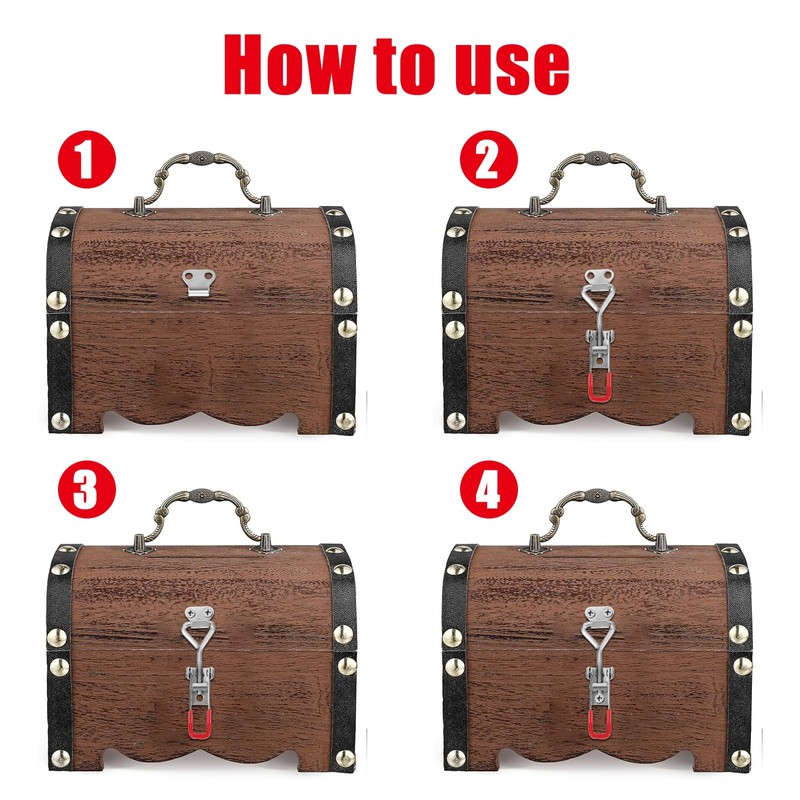 How to use

1

2

3

4