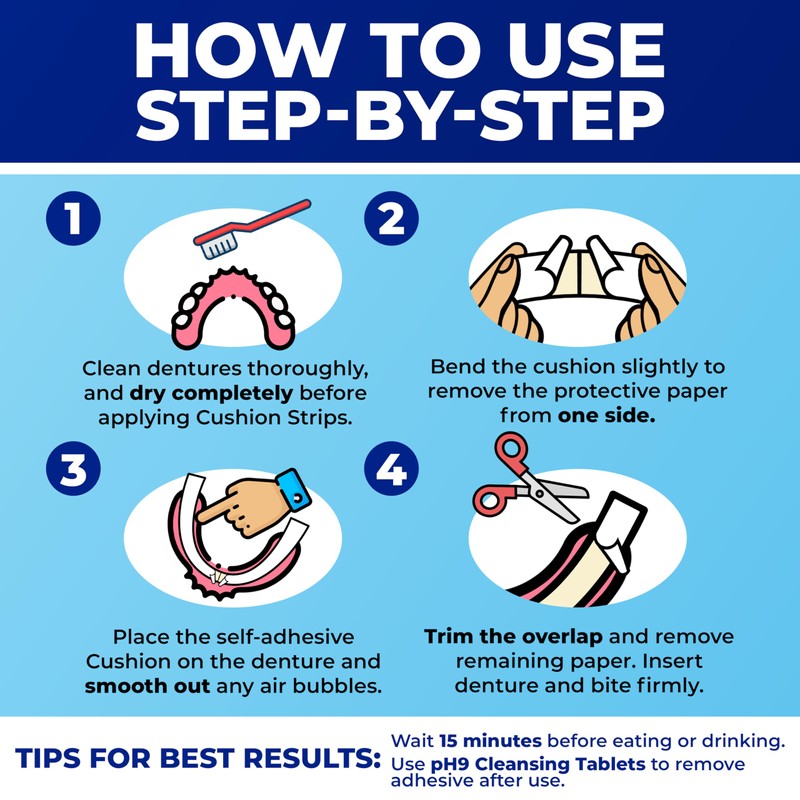 HOW TO USE STEP-BY-STEP

1

Clean dentures thoroughly, and dry completely before applying Cushion Strips.

2

Bend the cushion slightly to remove the protective paper from one side.

3

Place the self-adhesive Cushion on the denture and smooth out any air bubbles.

4

Trim the overlap and remove remaining paper. Insert denture and bite firmly.

TIPS FOR BEST RESULTS:

Wait 15 minutes before eating or drinking.
Use pH9 Cleansing Tablets to remove adhesive after use.