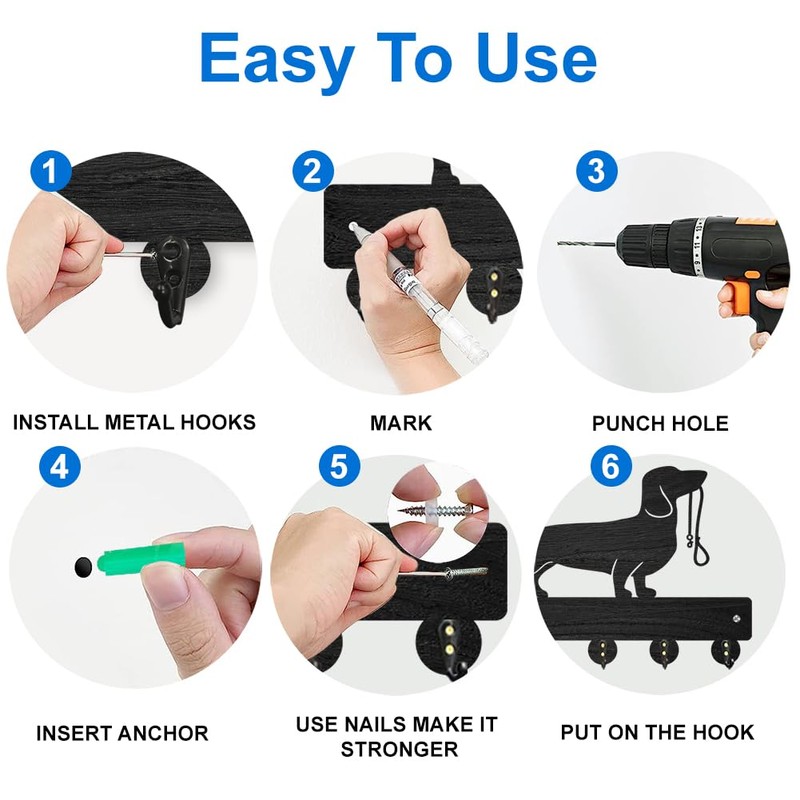 Easy To Use

1
INSTALL METAL HOOKS

2
MARK

3
PUNCH HOLE

4
INSERT ANCHOR

5
USE NAILS MAKE IT STRONGER

6
PUT ON THE HOOK