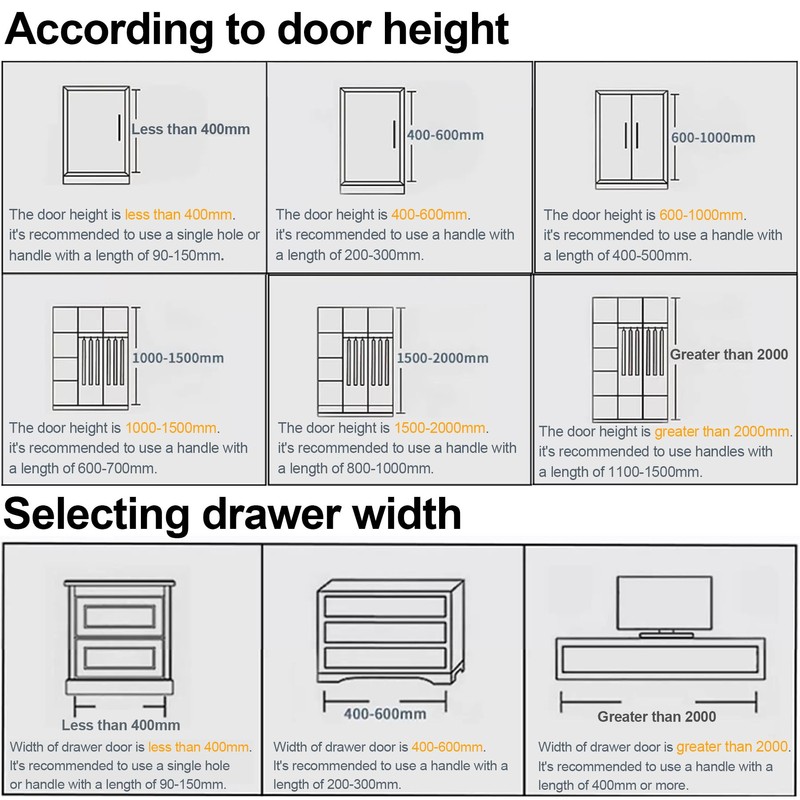 According to door height

Less than 400mm

The door height is less than 400mm. it's recommended to use a single hole or handle with a length of 90-150mm.

400-600mm

The door height is 400-600mm. it's recommended to use a handle with a length of 200-300mm.

600-1000mm

The door height is 600-1000mm. it's recommended to use a handle with a length of 400-500mm.

1000-1500mm

The door height is 1000-1500mm. it's recommended to use a handle with a length of 600-700mm.

1500-2000mm

The door height is 1500-2000mm. it's recommended to use a handle with a length of 800-1000mm.

Greater than 2000

The door height is greater than 2000mm. it's recommended to use handles with a length of 1100-1500mm.

Selecting drawer width

Less than 400mm

Width of drawer door is less than 400mm. It's recommended to use a single hole or handle with a length of 90-150mm.

400-600mm

Width of drawer door is 400-600mm. It's recommended to use a handle with a length of 200-300mm.

Greater than 2000

Width of drawer door is greater than 2000. It's recommended to use a handle with a length of 400mm or more.